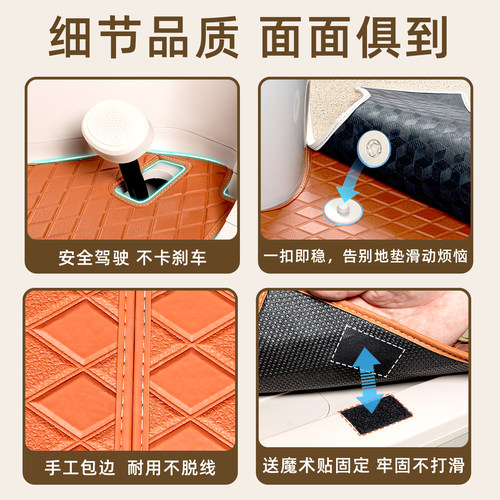 细节品质 面面俱到

安全驾驶 不卡刹车

一扣即稳，告别地垫滑动烦恼

手工包边 耐用不脱线

送魔术贴固定 牢固不打滑