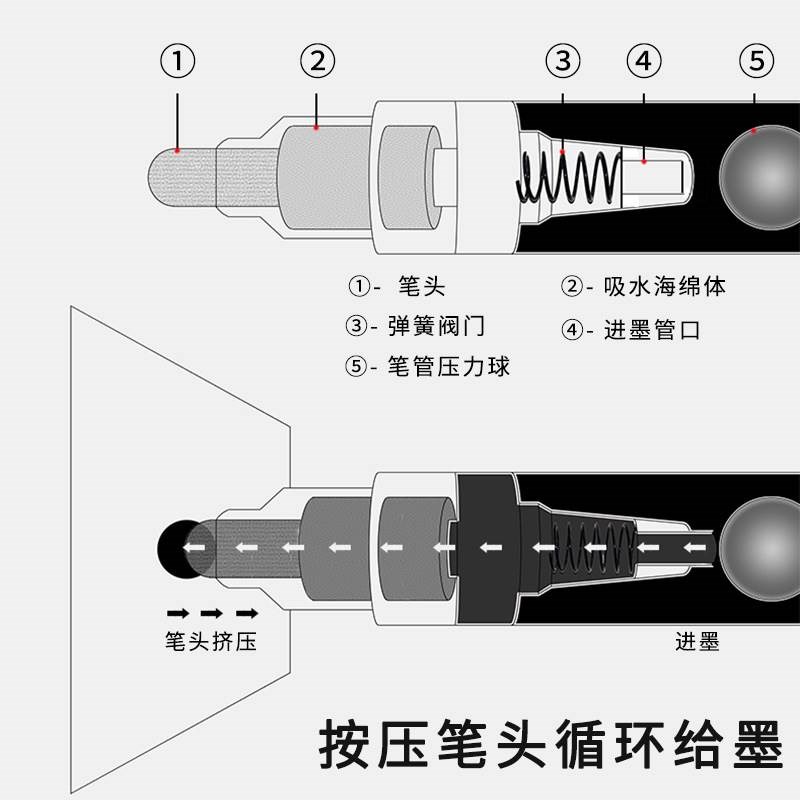 ①
②
③
④
⑤

①- 笔头
②- 吸水海绵体
③- 弹簧阀门
④- 进墨管口
⑤- 笔管压力球

笔头挤压

进墨

按压笔头循环给墨