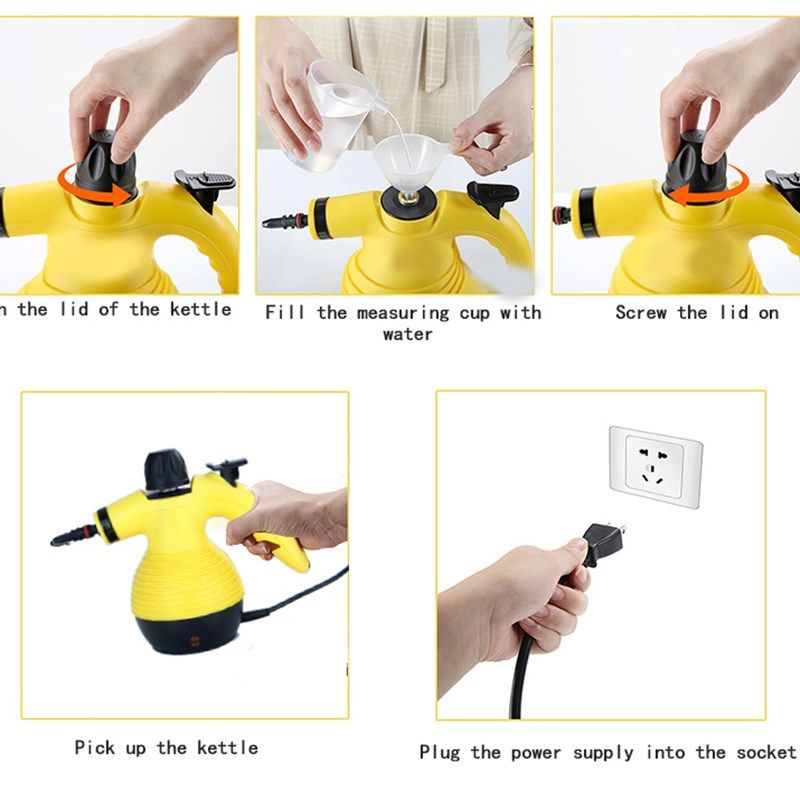 n the lid of the kettle

Fill the measuring cup with water

Screw the lid on

Pick up the kettle

Plug the power supply into the socket