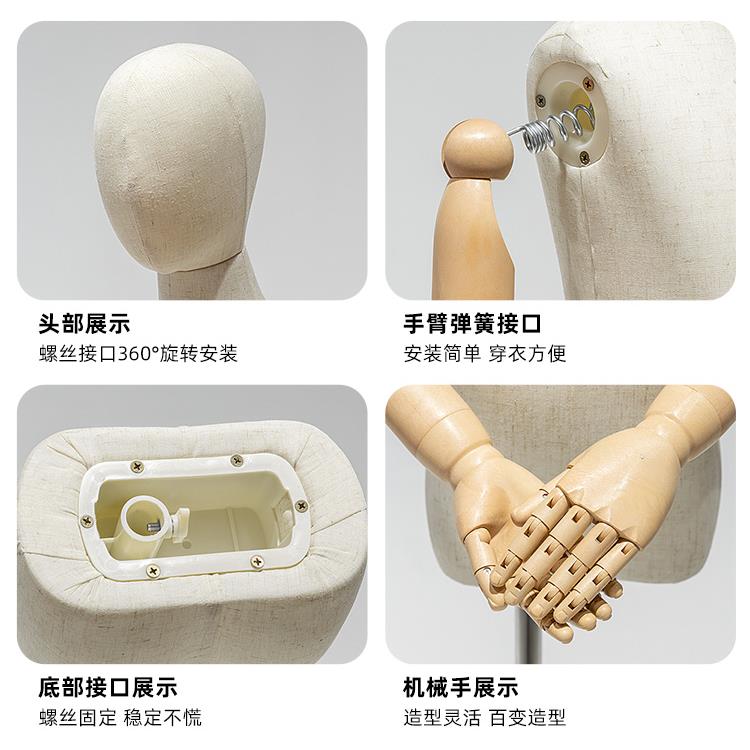 头部展示
螺丝接口360°旋转安装

手臂弹簧接口
安装简单 穿衣方便

底部接口展示
螺丝固定 稳定不慌

机械手展示
造型灵活 百变造型