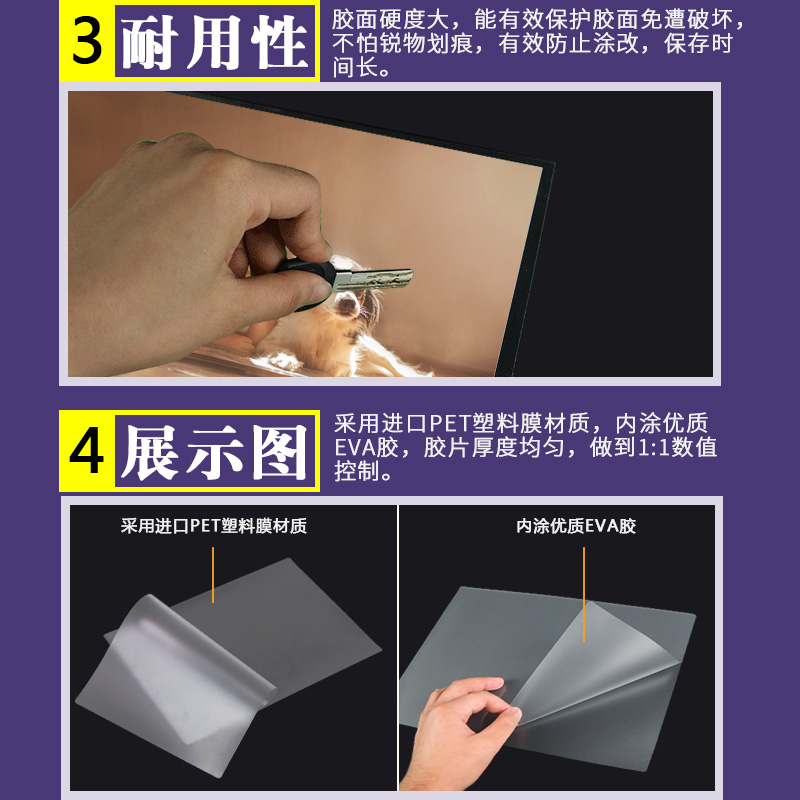 3 耐用性

胶面硬度大，能有效保护胶面免遭破坏，不怕锐物划痕，有效防止涂改，保存时间长。

4 展示图

采用进口PET塑料膜材质，内涂优质EVA胶，胶片厚度均匀，做到1:1数值控制。

采用进口PET塑料膜材质

内涂优质EVA胶