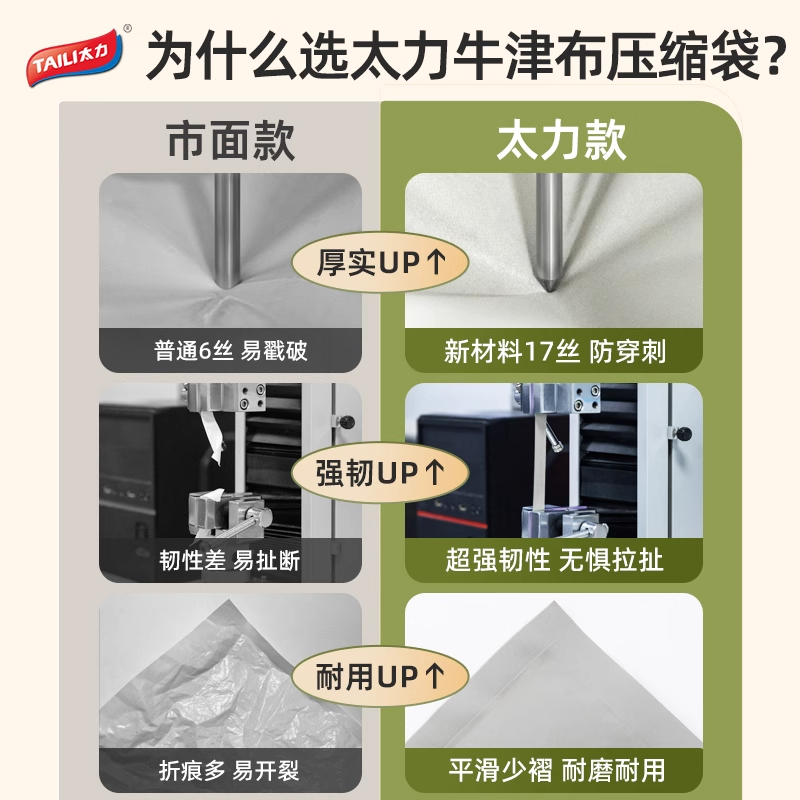 TAILI太力®

为什么选太力牛津布压缩袋？

市面款

太力款

厚实UP↑

普通6丝 易戳破

新材料17丝 防穿刺

强韧UP↑

韧性差 易扯断

超强韧性 无惧拉扯

耐用UP↑

折痕多 易开裂

平滑少褶 耐磨耐用