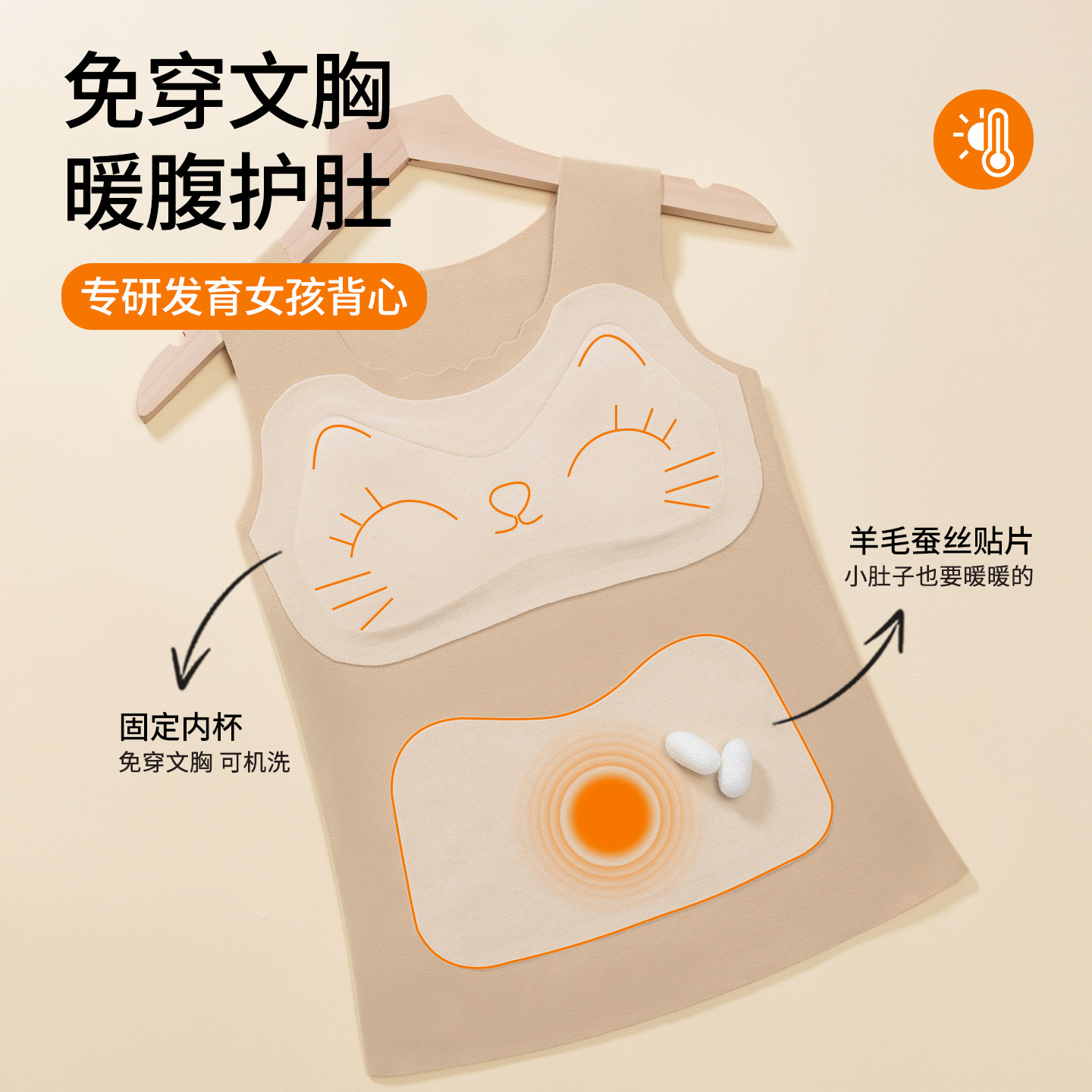 免穿文胸
暖腹护肚

专研发育女孩背心

羊毛蚕丝贴片
小肚子也要暖暖的

固定内杯
免穿文胸 可机洗