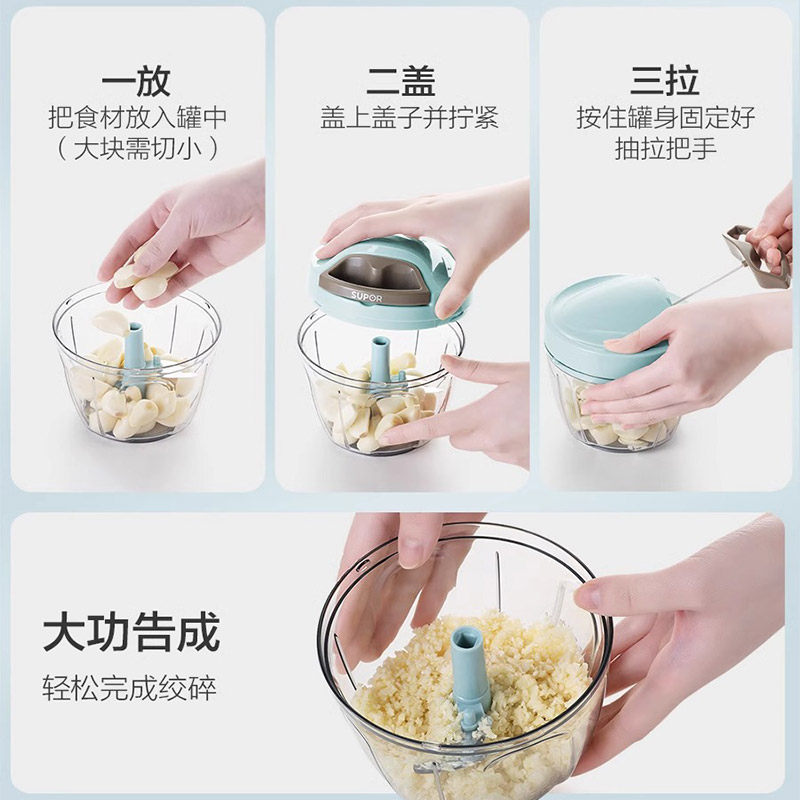 一放
把食材放入罐中
（大块需切小）

二盖
盖上盖子并拧紧

SUPOR

三拉
按住罐身固定好
抽拉把手

大功告成
轻松完成绞碎