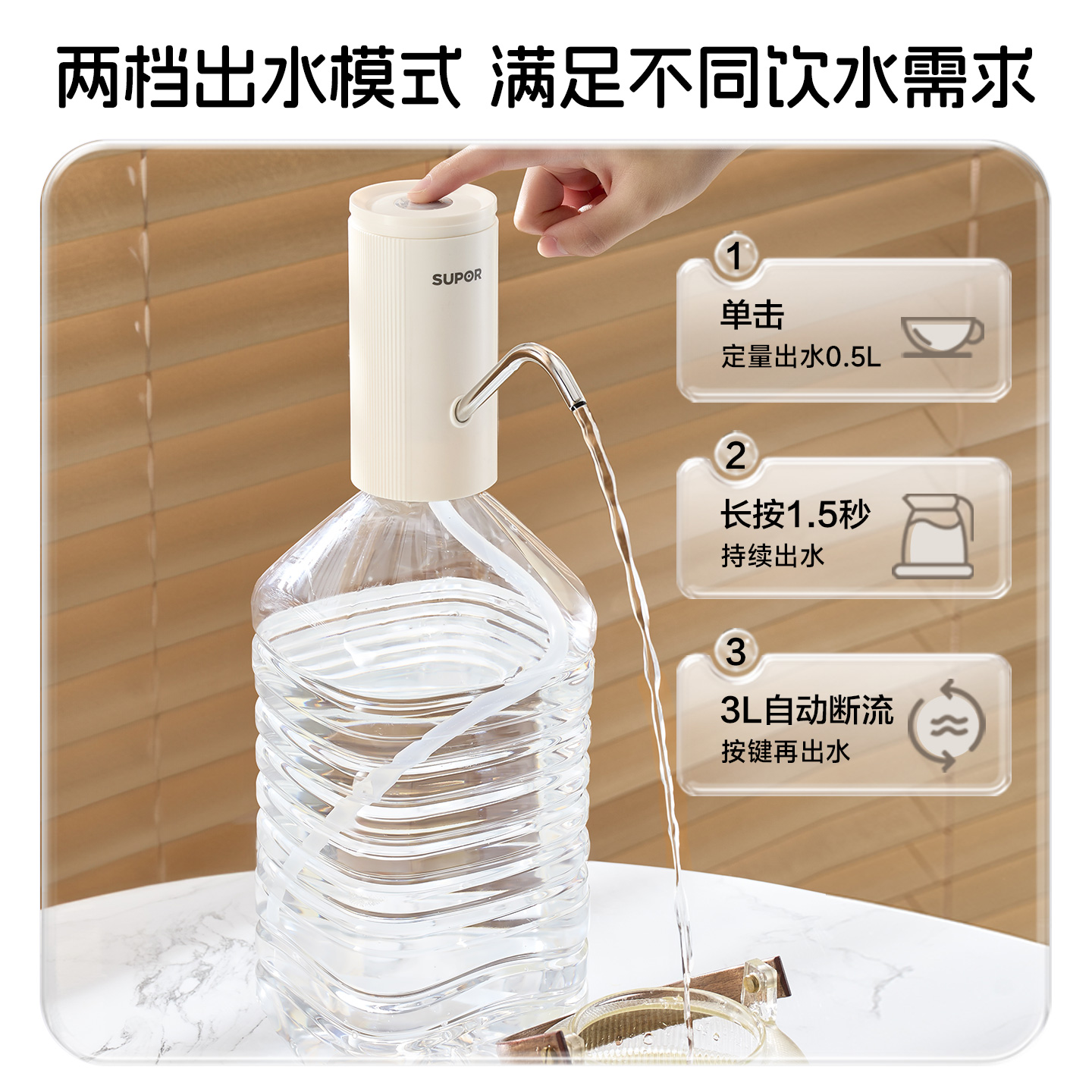 两档出水模式 满足不同饮水需求

SUPOR

1
单击
定量出水0.5L

2
长按1.5秒
持续出水

3
3L自动断流
按键再出水