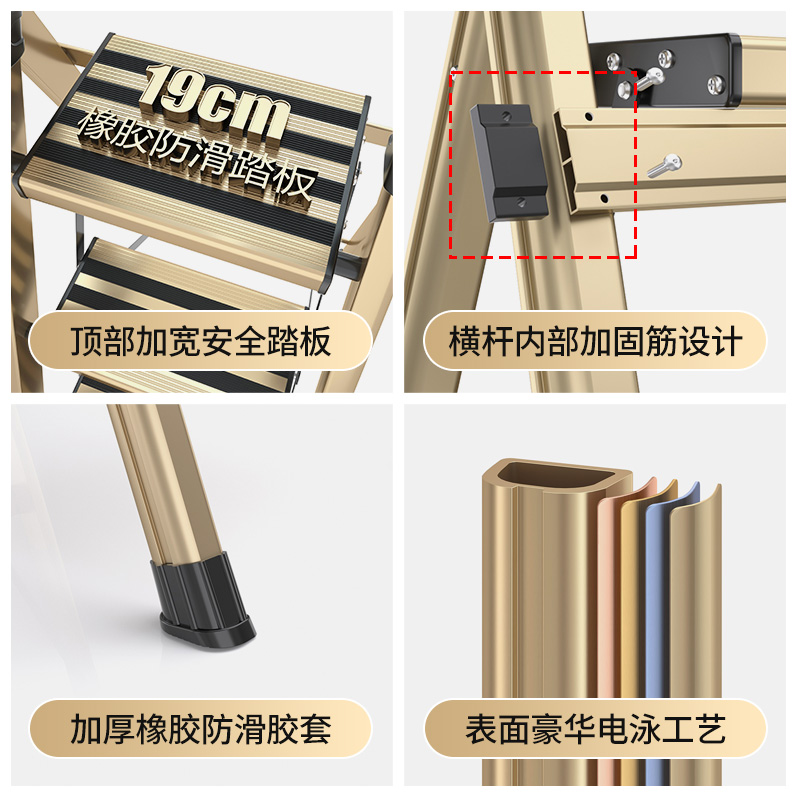 19cm
橡胶防滑踏板

顶部加宽安全踏板

横杆内部加固筋设计

加厚橡胶防滑胶套

表面豪华电泳工艺