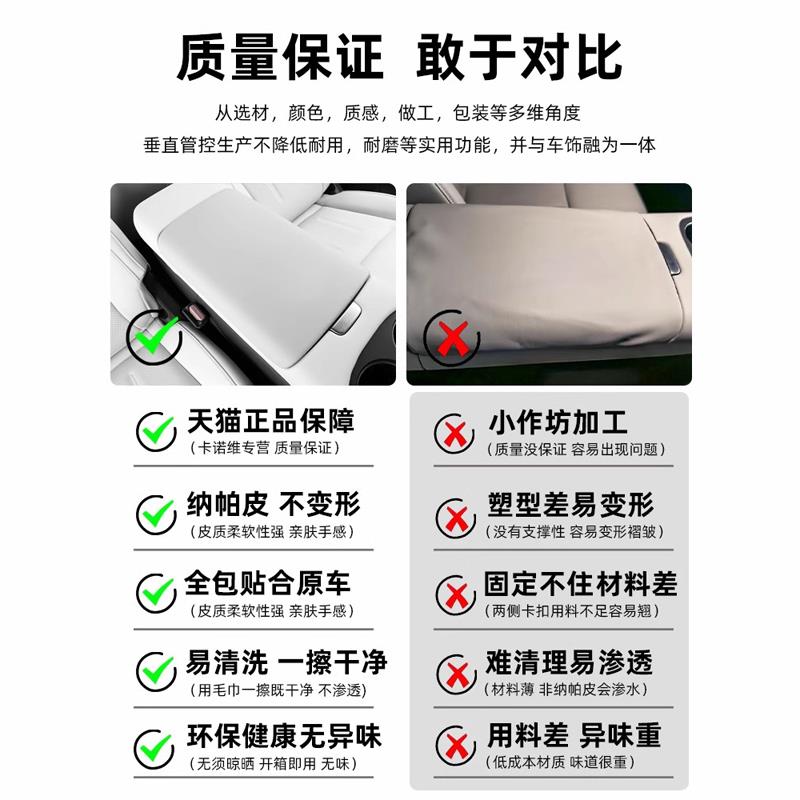 质量保证 敢于对比

从选材，颜色，质感，做工，包装等多维角度
垂直管控生产不降低耐用，耐磨等实用功能，并与车饰融为一体

天猫正品保障
（卡诺维专营 质量保证）

纳帕皮 不变形
（皮质柔软性强 亲肤手感）

全包贴合原车
（皮质柔软性强 亲肤手感）

易清洗 一擦干净
（用毛巾一擦既干净 不渗透）

环保健康无异味
（无须晾晒 开箱即用 无味）

小作坊加工
（质量没保证 容易出现问题）

塑型差易变形
（没有支撑性 容易变形褶皱）

固定不住材料差
（两侧卡扣用料不足容易翘）

难清理易渗透
（材料薄 非纳帕皮会渗水）

用料差 异味重
（低成本材质 味道很重）