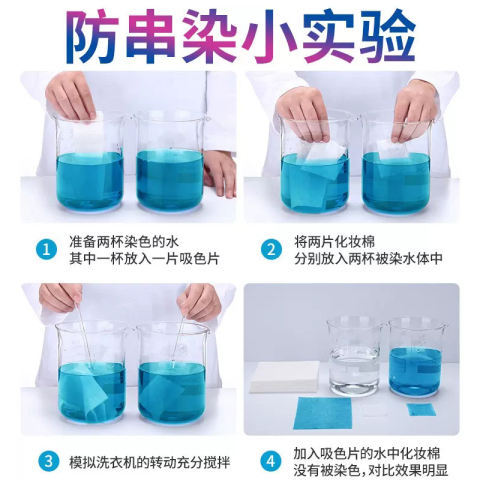 防串染小实验

1 准备两杯染色的水
其中一杯放入一片吸色片

2 将两片化妆棉
分别放入两杯被染水体中

3 模拟洗衣机的转动充分搅拌

4 加入吸色片的水中化妆棉
没有被染色，对比效果明显