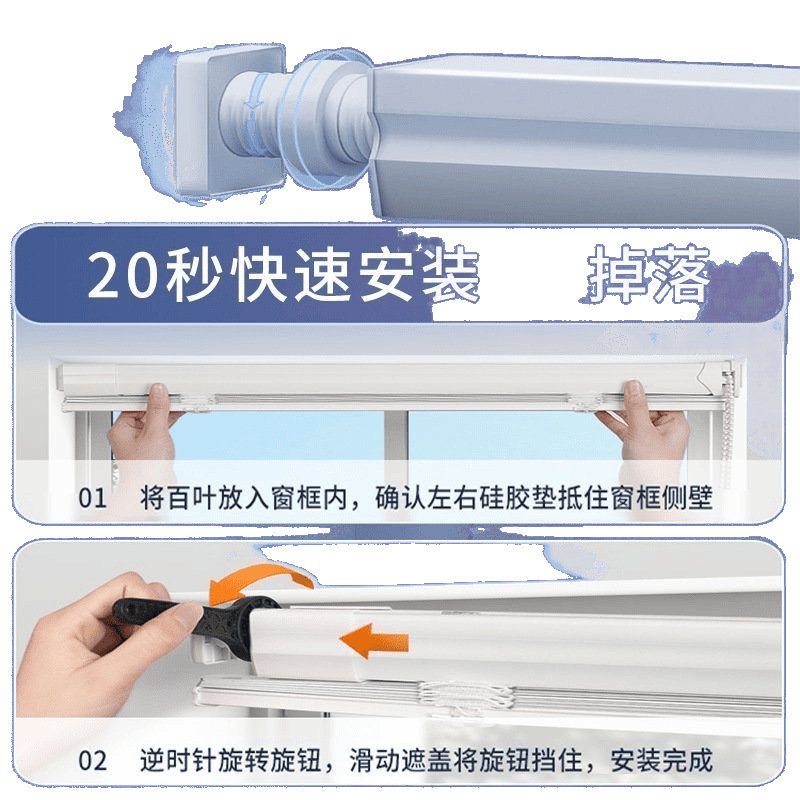 20秒快速安装 掉落

01 将百叶放入窗框内，确认左右硅胶垫抵住窗框侧壁

02 逆时针旋转旋钮，滑动遮盖将旋钮挡住，安装完成