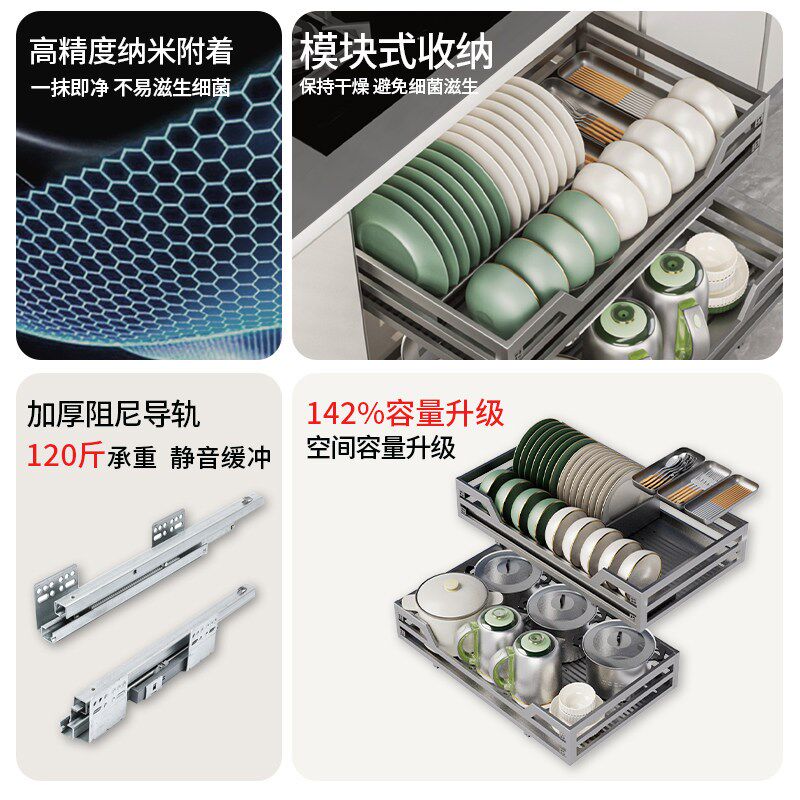 高精度纳米附着
一抹即净 不易滋生细菌

模块式收纳
保持干燥 避免细菌滋生

加厚阻尼导轨
120斤承重 静音缓冲

142%容量升级
空间容量升级