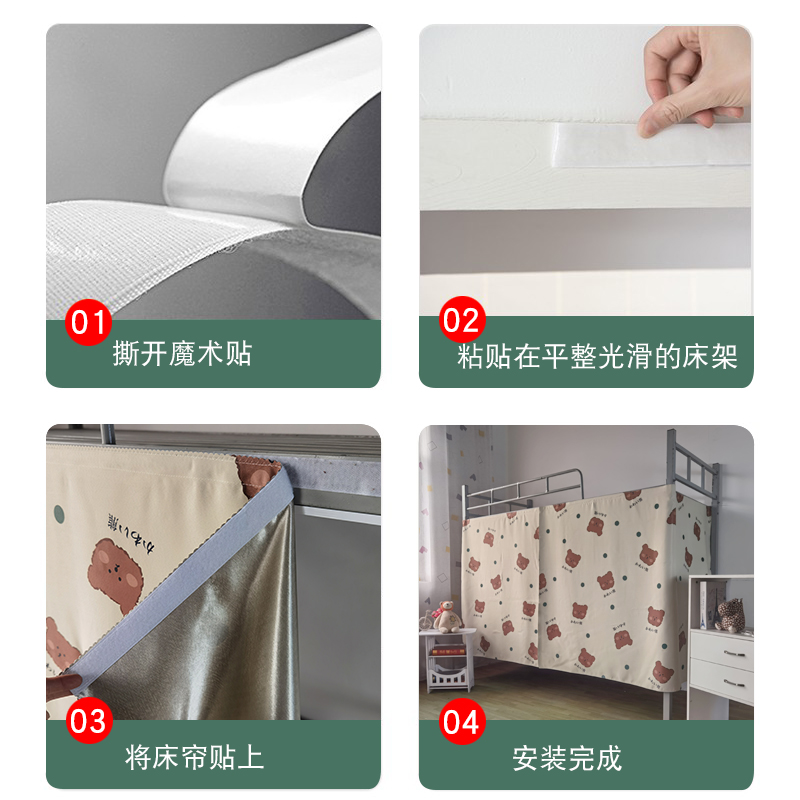 01
撕开魔术贴

02
粘贴在平整光滑的床架

03
将床帘贴上

04
安装完成