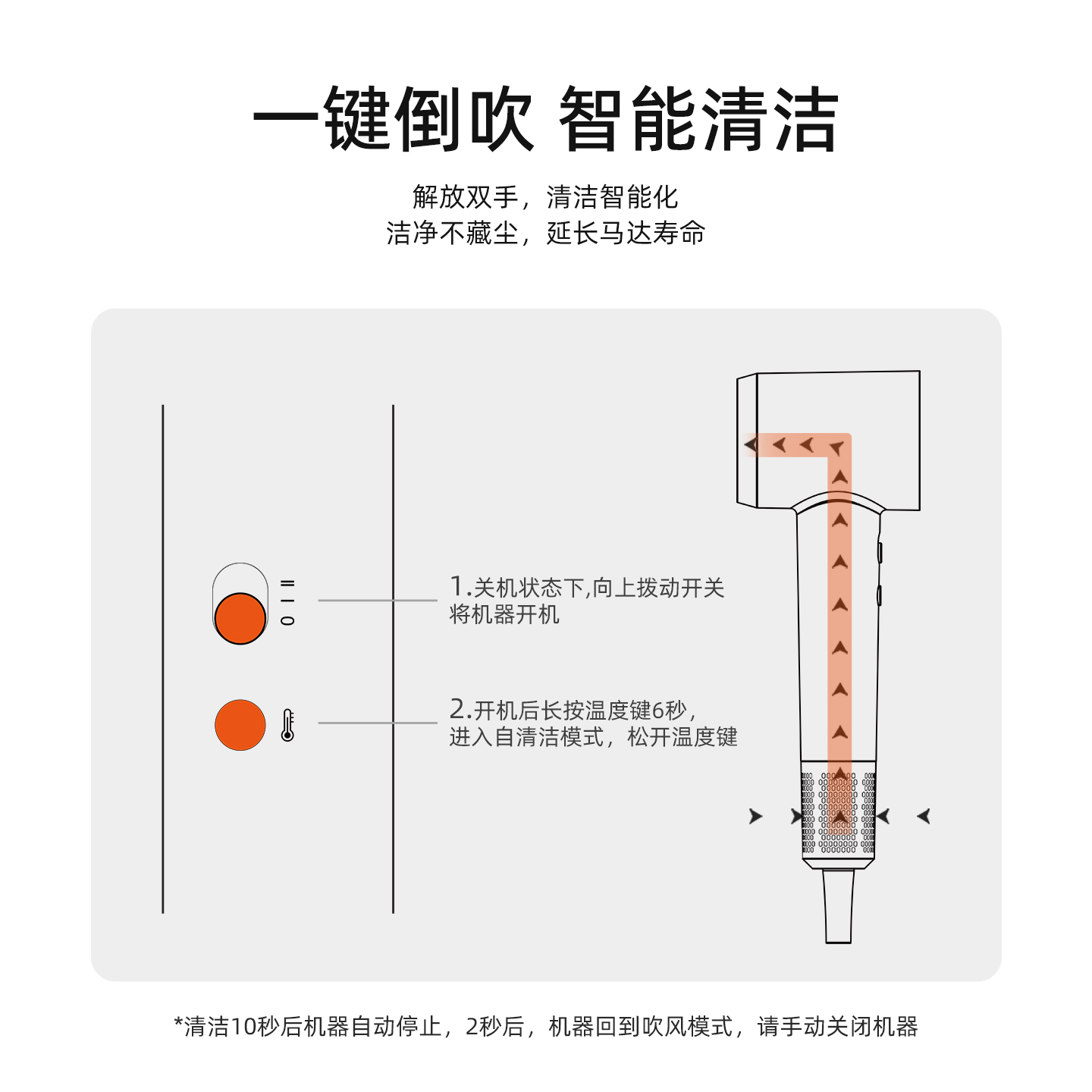 一键倒吹 智能清洁

解放双手，清洁智能化
洁净不藏尘，延长马达寿命

II
I
0

1.关机状态下,向上拨动开关将机器开机

2.开机后长按温度键6秒，进入自清洁模式，松开温度键

*清洁10秒后机器自动停止，2秒后，机器回到吹风模式，请手动关闭机器