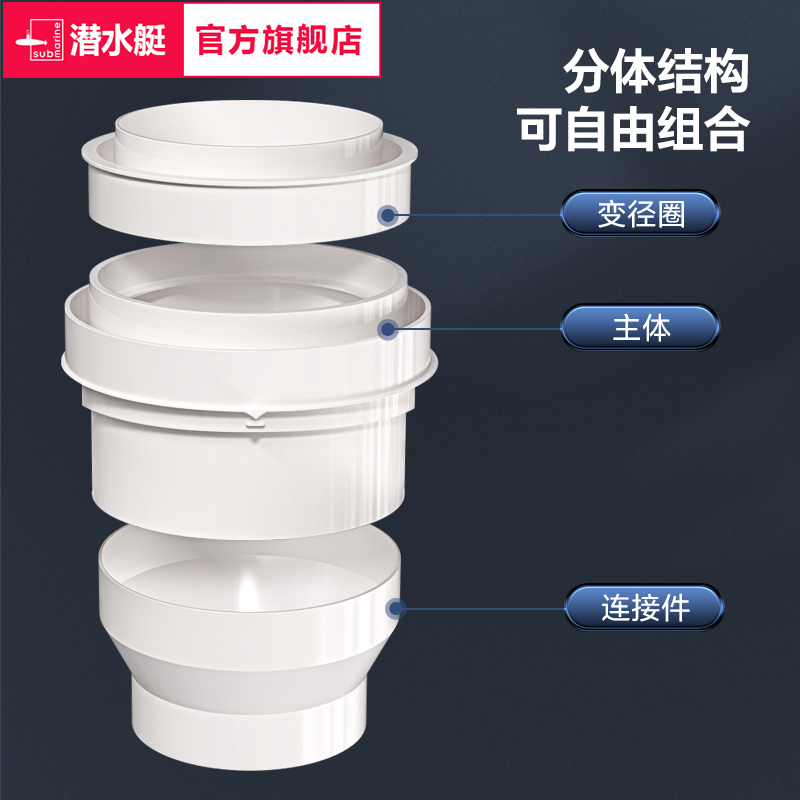 submarine 潜水艇 官方旗舰店

分体结构
可自由组合

变径圈

主体

连接件