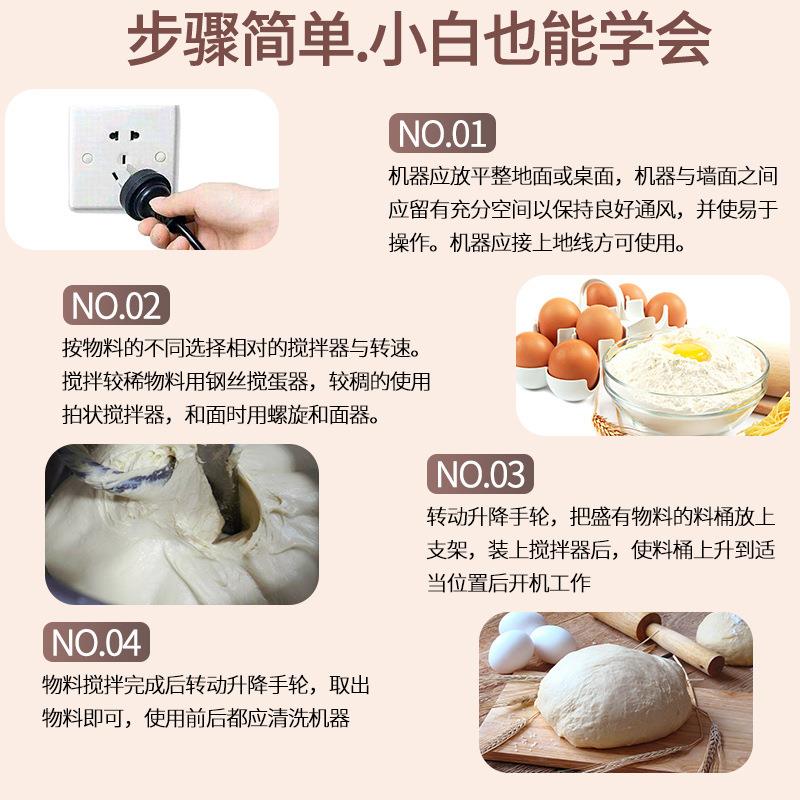 步骤简单.小白也能学会

NO.01

机器应放平整地面或桌面，机器与墙面之间应留有充分空间以保持良好通风，并使易于操作。机器应接上地线方可使用。

NO.02

按物料的不同选择相对的搅拌器与转速。搅拌较稀物料用钢丝搅蛋器，较稠的使用拍状搅拌器，和面时用螺旋和面器。

NO.03

转动升降手轮，把盛有物料的料桶放上支架，装上搅拌器后，使料桶上升到适当位置后开机工作

NO.04

物料搅拌完成后转动升降手轮，取出物料即可，使用前后都应清洗机器