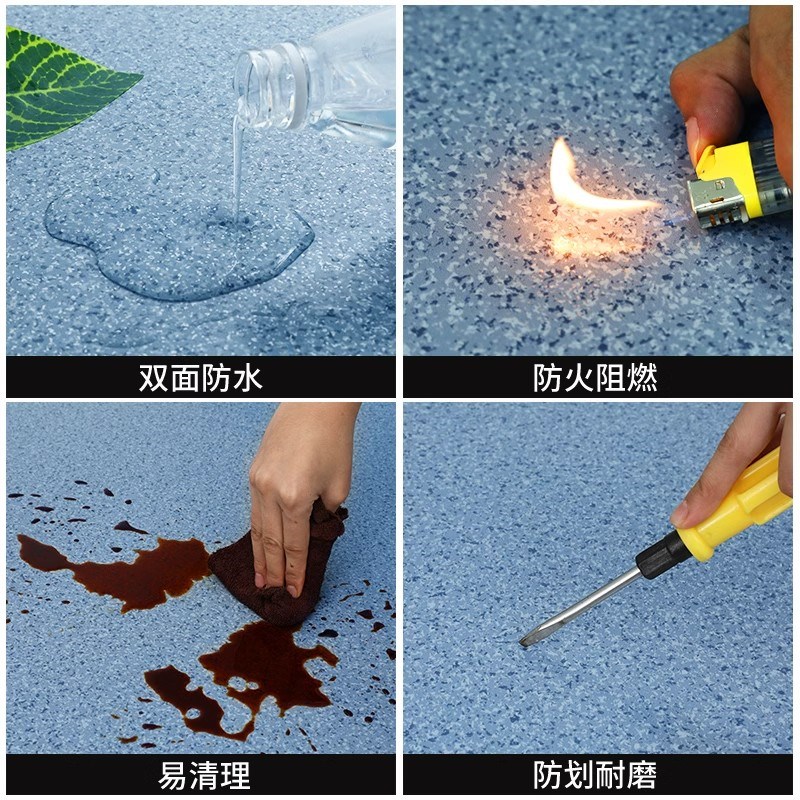 双面防水

防火阻燃

易清理

防划耐磨