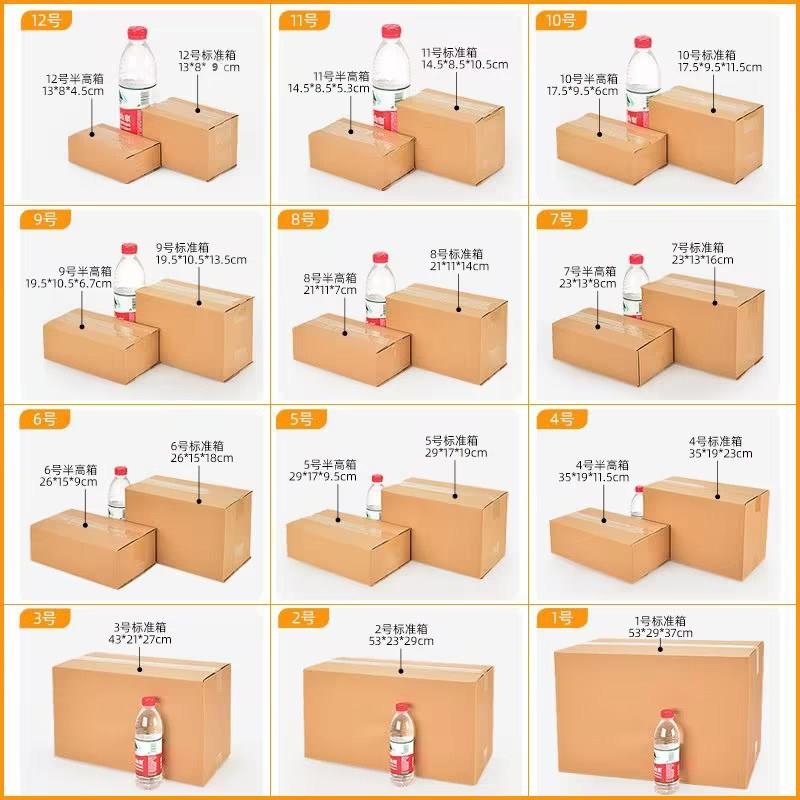 12号

12号半高箱
13*8*4.5cm

12号标准箱
13*8* 9 cm

11号

11号半高箱
14.5*8.5*5.3cm

11号标准箱
14.5*8.5*10.5cm

10号

10号半高箱
17.5*9.5*6cm

10号标准箱
17.5*9.5*11.5cm

9号

9号半高箱
19.5*10.5*6.7cm

9号标准箱
19.5*10.5*13.5cm

8号

8号半高箱
21*11*7cm

8号标准箱
21*11*14cm

7号

7号半高箱
23*13*8cm

7号标准箱
23*13*16cm

6号

6号半高箱
26*15*9cm

6号标准箱
26*15*18cm

5号

5号半高箱
29*17*9.5cm

5号标准箱
29*17*19cm

4号

4号半高箱
35*19*11.5cm

4号标准箱
35*19*23cm

3号

3号标准箱
43*21*27cm

2号

2号标准箱
53*23*29cm

1号

1号标准箱
53*29*37cm