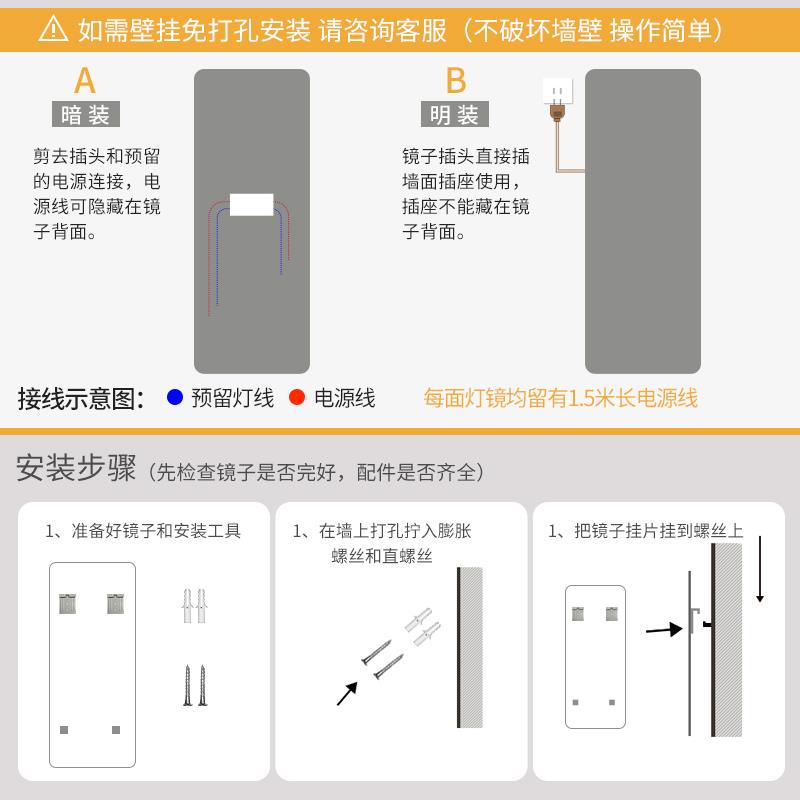 如需壁挂免打孔安装 请咨询客服（不破坏墙壁 操作简单）

A
暗装
剪去插头和预留的电源连接，电源线可隐藏在镜子背面。

B
明装
镜子插头直接插墙面插座使用，插座不能藏在镜子背面。

接线示意图： 预留灯线 电源线
每面灯镜均留有1.5米长电源线

安装步骤（先检查镜子是否完好，配件是否齐全）

1、准备好镜子和安装工具

1、在墙上打孔拧入膨胀螺丝和直螺丝

1、把镜子挂片挂到螺丝上