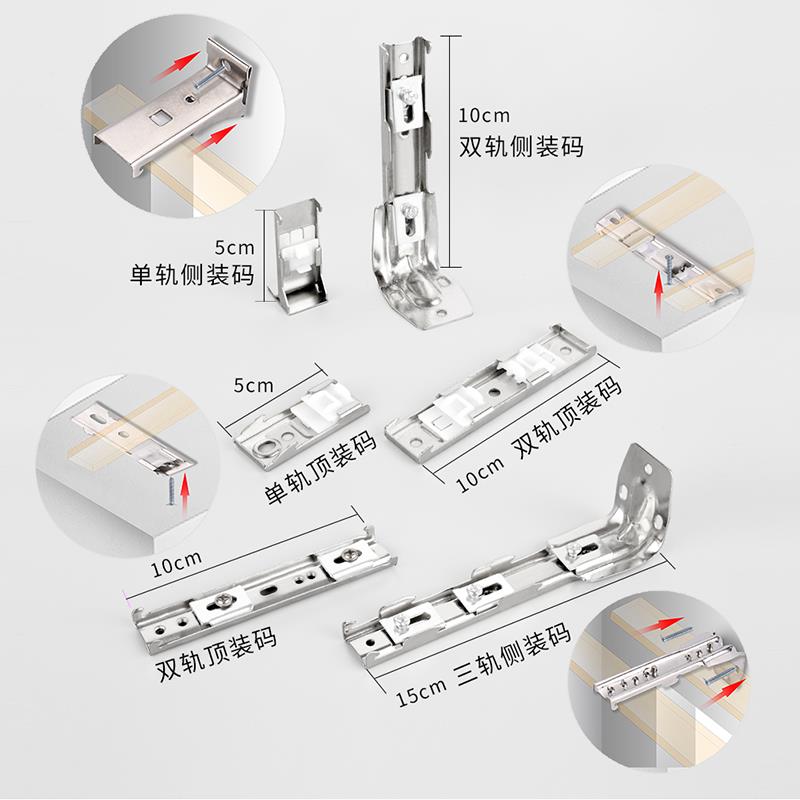 10cm
双轨侧装码

5cm
单轨侧装码

5cm
单轨顶装码

10cm 双轨顶装码

10cm
双轨顶装码

15cm 三轨侧装码