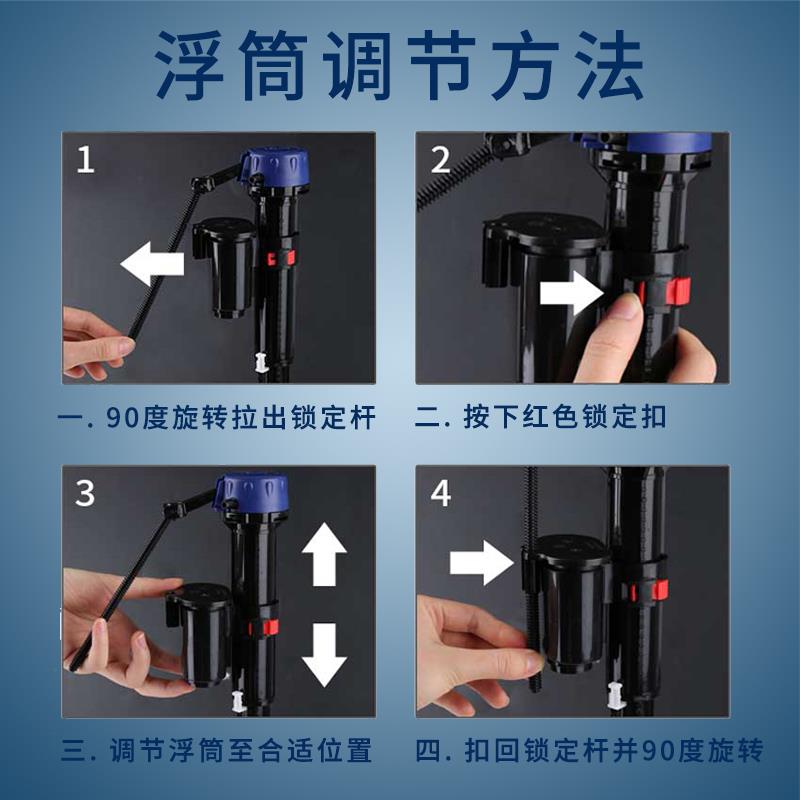 浮筒调节方法

1

一. 90度旋转拉出锁定杆

2

二. 按下红色锁定扣

3

三. 调节浮筒至合适位置

4

四. 扣回锁定杆并90度旋转