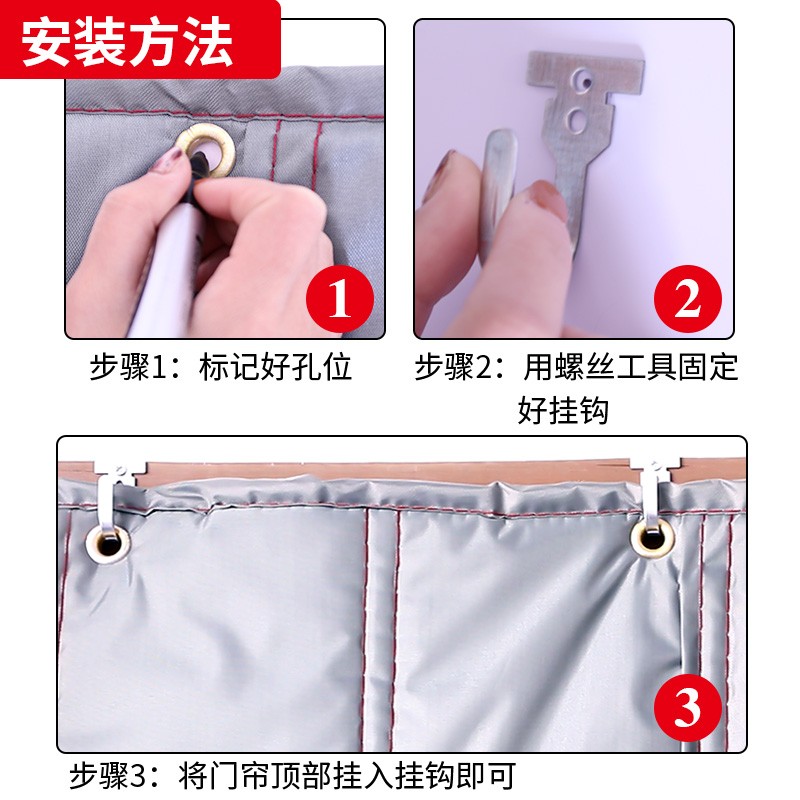 安装方法

1

步骤1：标记好孔位

2

步骤2：用螺丝工具固定好挂钩

3

步骤3：将门帘顶部挂入挂钩即可