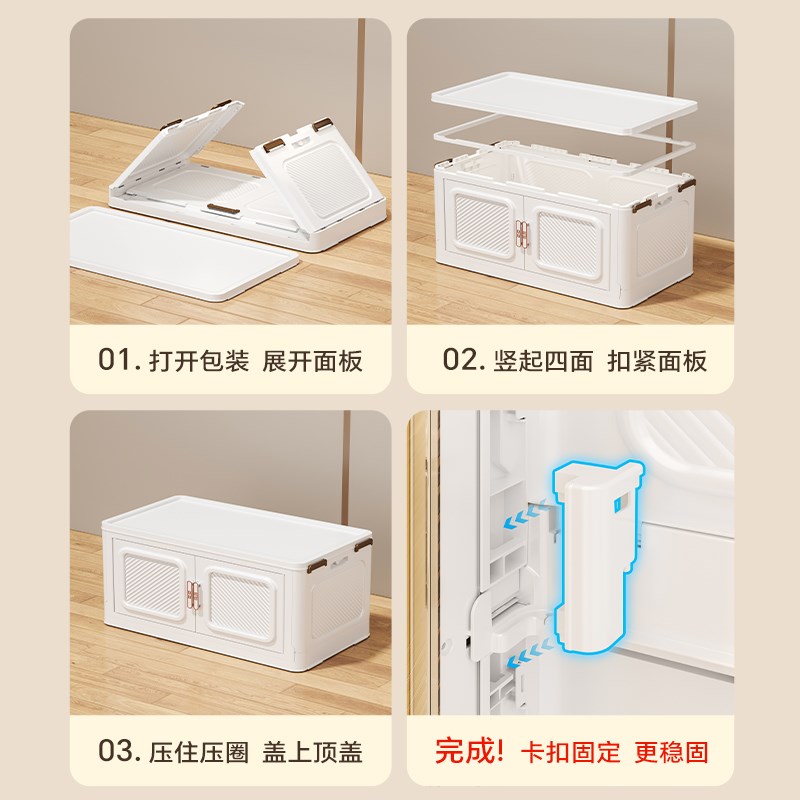 01. 打开包装 展开面板

02. 竖起四面 扣紧面板

03. 压住压圈 盖上顶盖

完成! 卡扣固定 更稳固