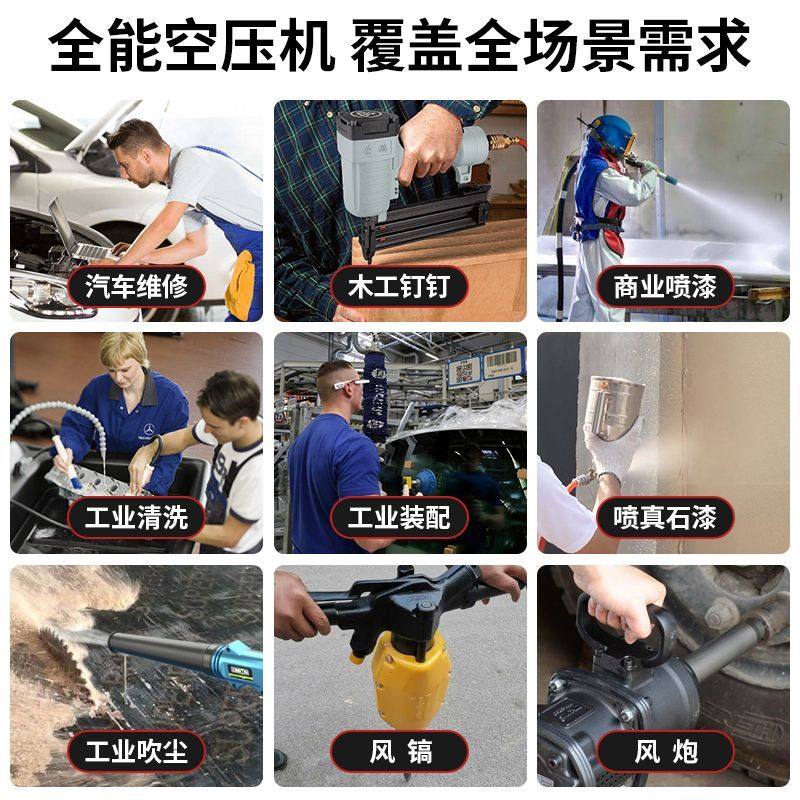 全能空压机 覆盖全场景需求

汽车维修

木工钉钉

商业喷漆

工业清洗

工业装配

喷真石漆

工业吹尘

风 镐

风 炮