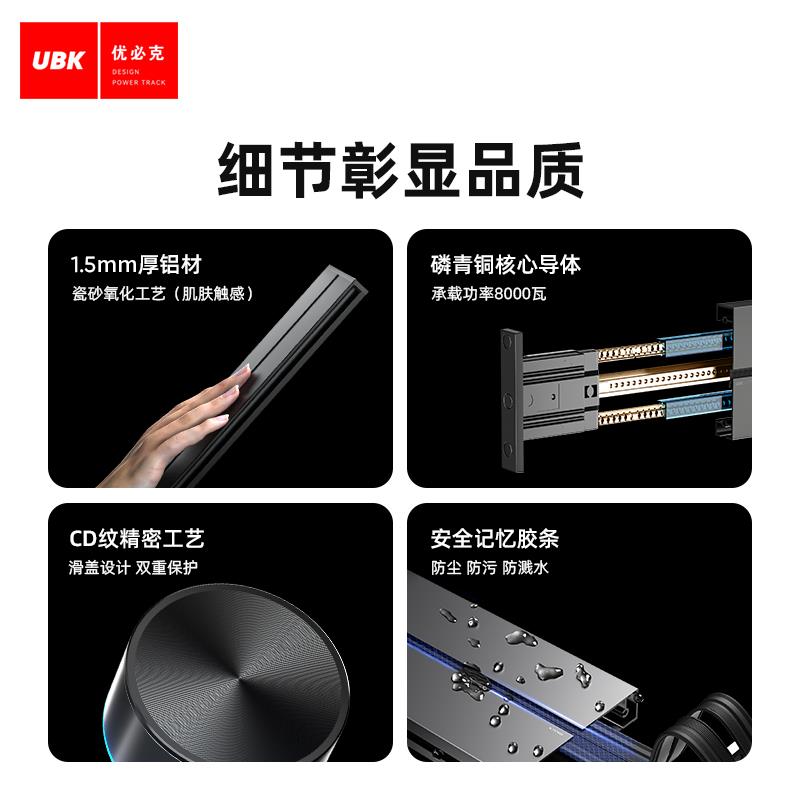 UBK 优必克 DESIGN POWER TRACK

细节彰显品质

1.5mm厚铝材
瓷砂氧化工艺（肌肤触感）

磷青铜核心导体
承载功率8000瓦

CD纹精密工艺
滑盖设计 双重保护

安全记忆胶条
防尘 防污 防溅水