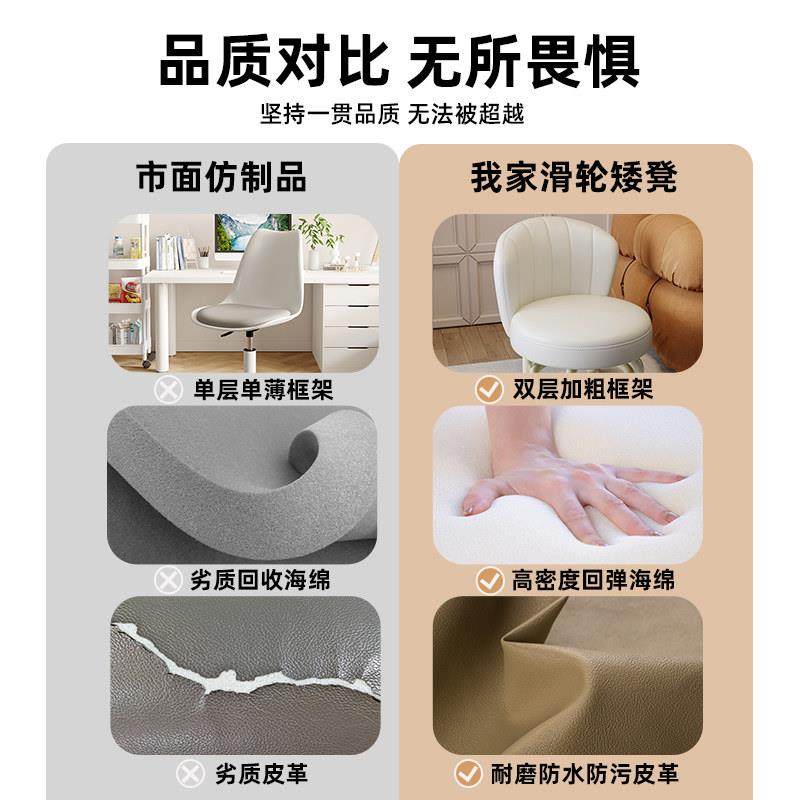 品质对比 无所畏惧

坚持一贯品质 无法被超越

市面仿制品

单层单薄框架

劣质回收海绵

劣质皮革

我家滑轮矮凳

双层加粗框架

高密度回弹海绵

耐磨防水防污皮革