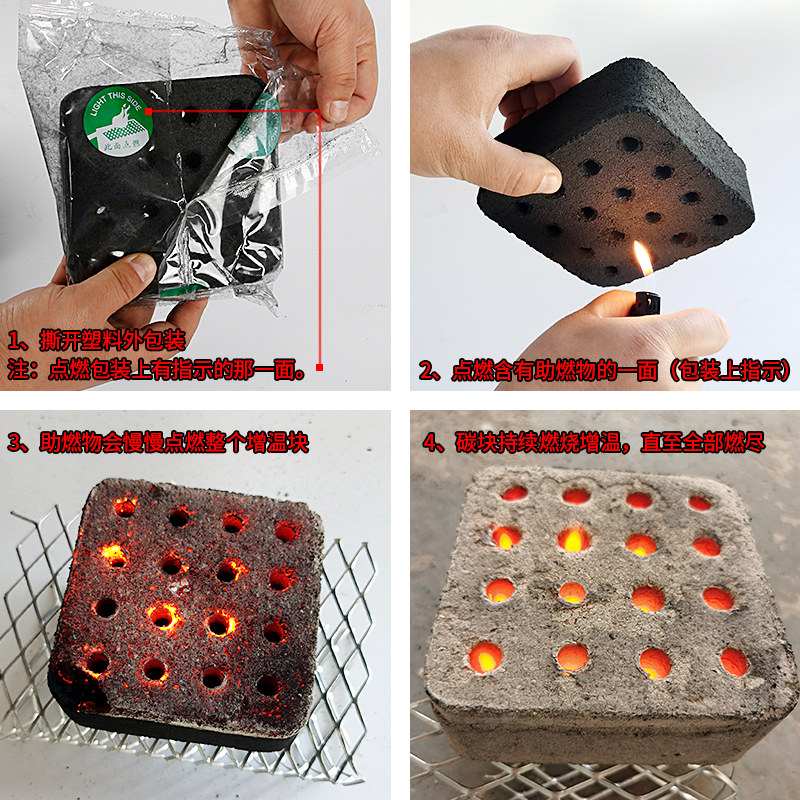 LIGHT THIS SIDE
此面点燃

1、撕开塑料外包装
注：点燃包装上有指示的那一面。

2、点燃含有助燃物的一面（包装上指示）

3、助燃物会慢慢点燃整个增温块

4、碳块持续燃烧增温，直至全部燃尽