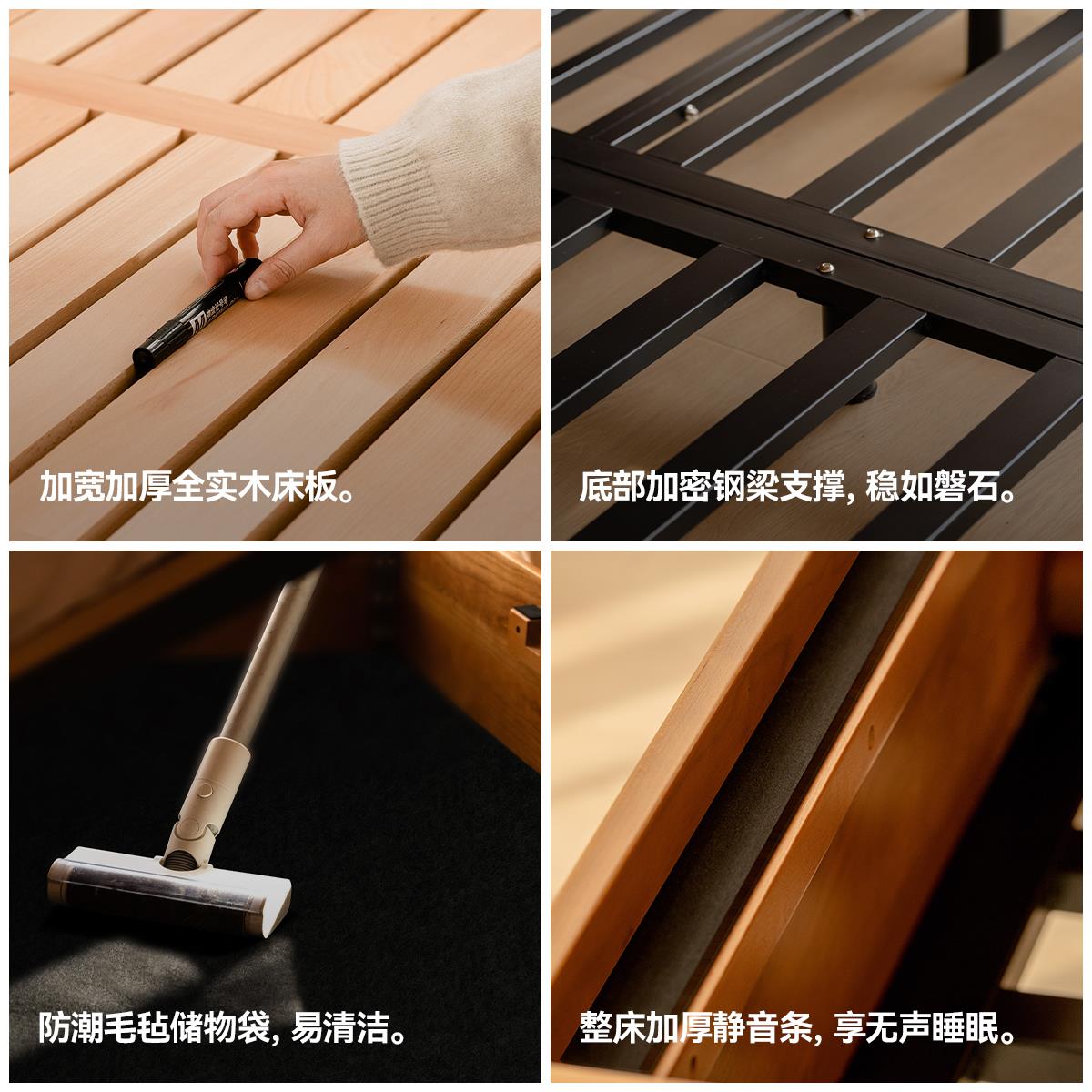 加宽加厚全实木床板。

底部加密钢梁支撑, 稳如磐石。

防潮毛毡储物袋, 易清洁。

整床加厚静音条, 享无声睡眠。