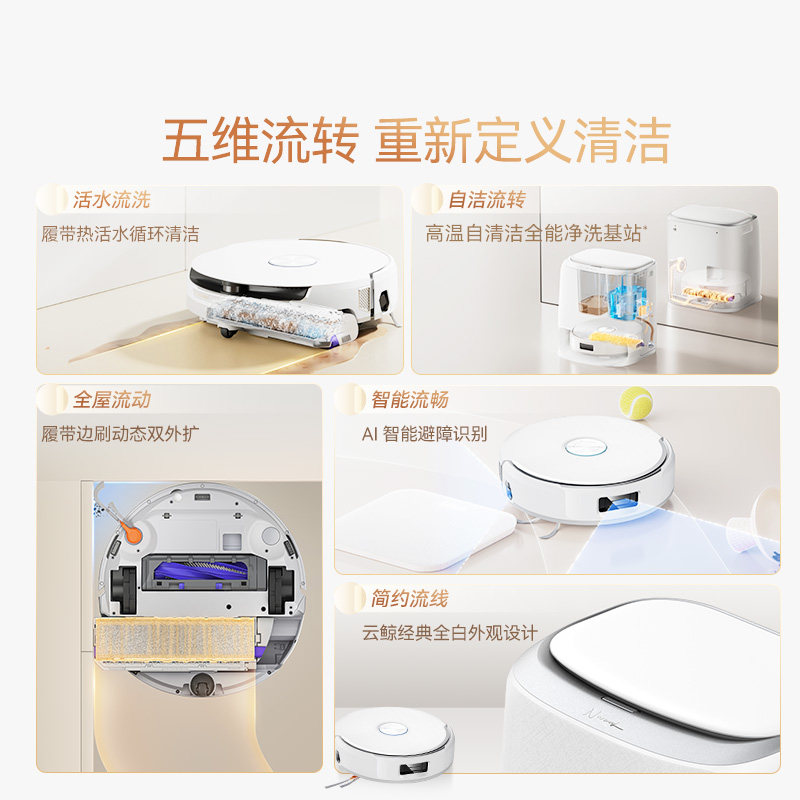 五维流转 重新定义清洁

活水流洗
履带热活水循环清洁

自洁流转
高温自清洁全能净洗基站*

全屋流动
履带边刷动态双外扩

智能流畅
AI 智能避障识别

简约流线
云鲸经典全白外观设计