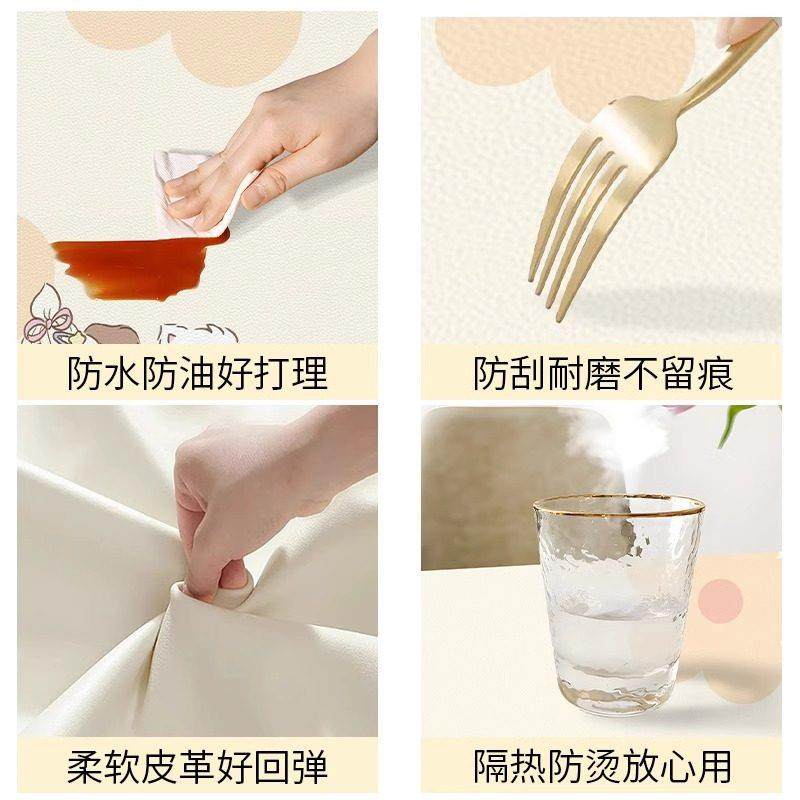 防水防油好打理

防刮耐磨不留痕

柔软皮革好回弹

隔热防烫放心用