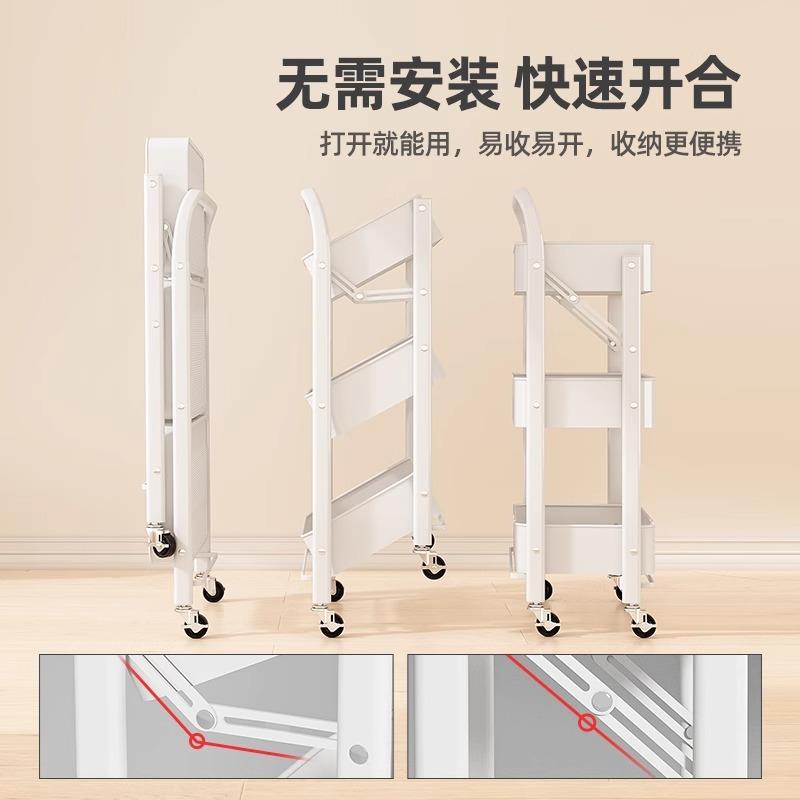 无需安装 快速开合

打开就能用，易收易开，收纳更便携