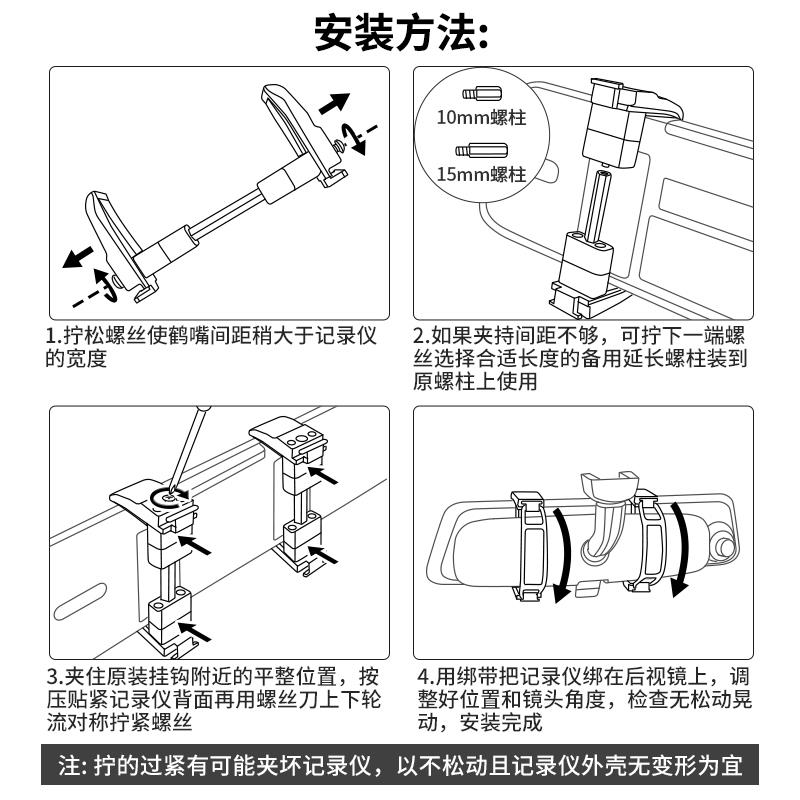 安装方法:

1.拧松螺丝使鹤嘴间距稍大于记录仪的宽度

10mm螺柱
15mm螺柱

2.如果夹持间距不够，可拧下一端螺丝选择合适长度的备用延长螺柱装到原螺柱上使用

3.夹住原装挂钩附近的平整位置，按压贴紧记录仪背面再用螺丝刀上下轮流对称拧紧螺丝

4.用绑带把记录仪绑在后视镜上，调整好位置和镜头角度，检查无松动晃动，安装完成

注: 拧的过紧有可能夹坏记录仪，以不松动且记录仪外壳无变形为宜