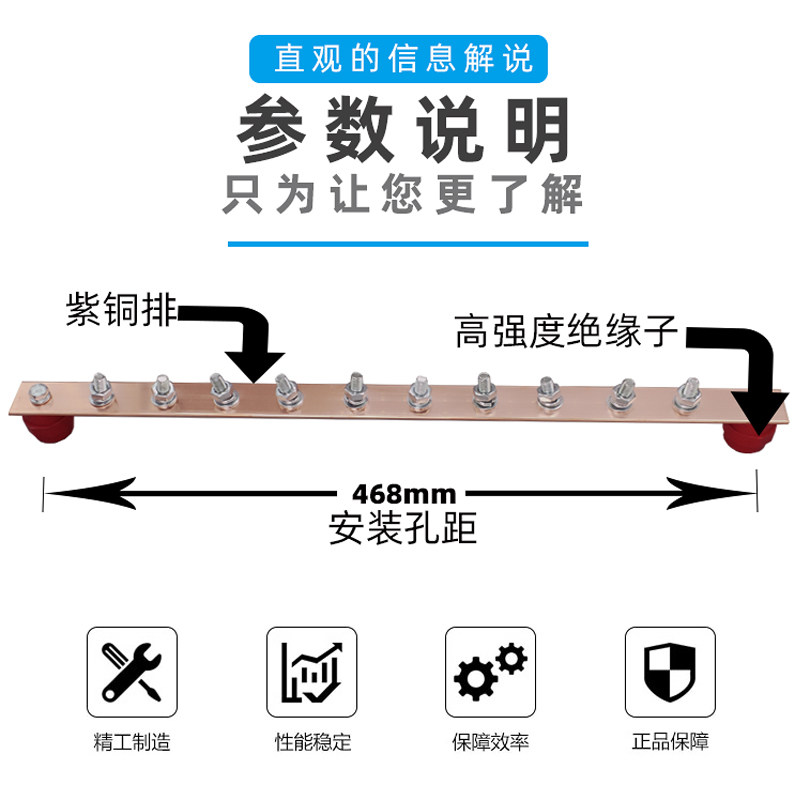 直观的信息解说

参数说明

只为让您更了解

紫铜排

高强度绝缘子

468mm

安装孔距

精工制造

性能稳定

保障效率

正品保障