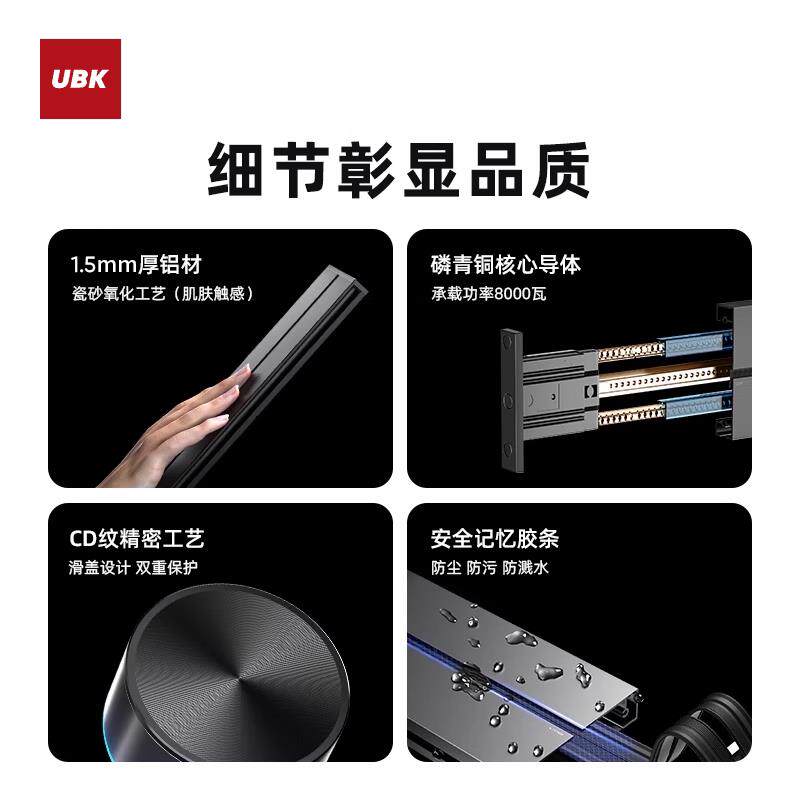 UBK

细节彰显品质

1.5mm厚铝材
瓷砂氧化工艺（肌肤触感）

磷青铜核心导体
承载功率8000瓦

CD纹精密工艺
滑盖设计 双重保护

安全记忆胶条
防尘 防污 防溅水