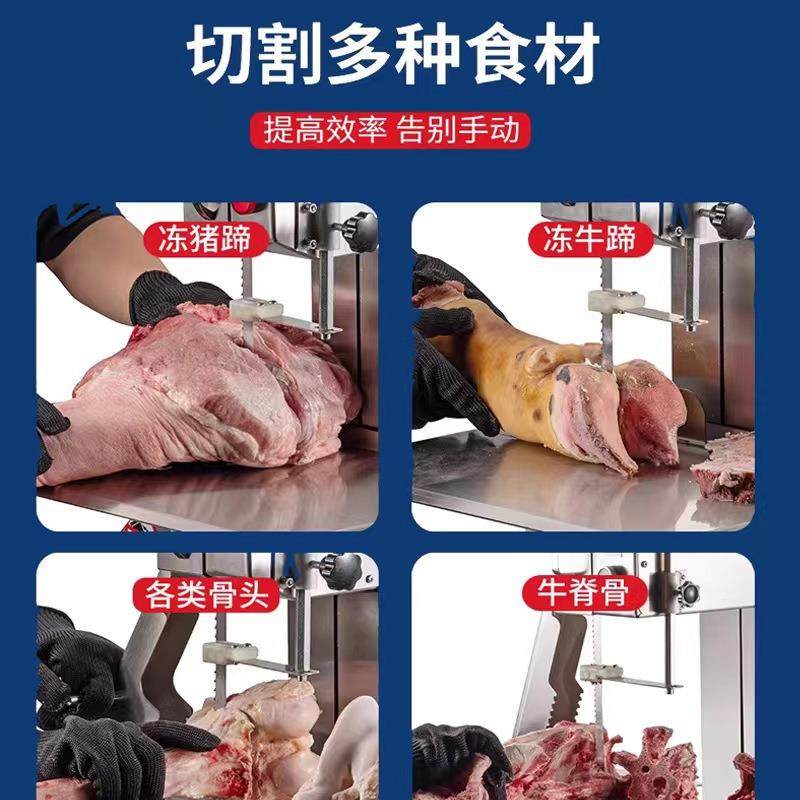 切割多种食材

提高效率 告别手动

冻猪蹄

冻牛蹄

各类骨头

牛脊骨