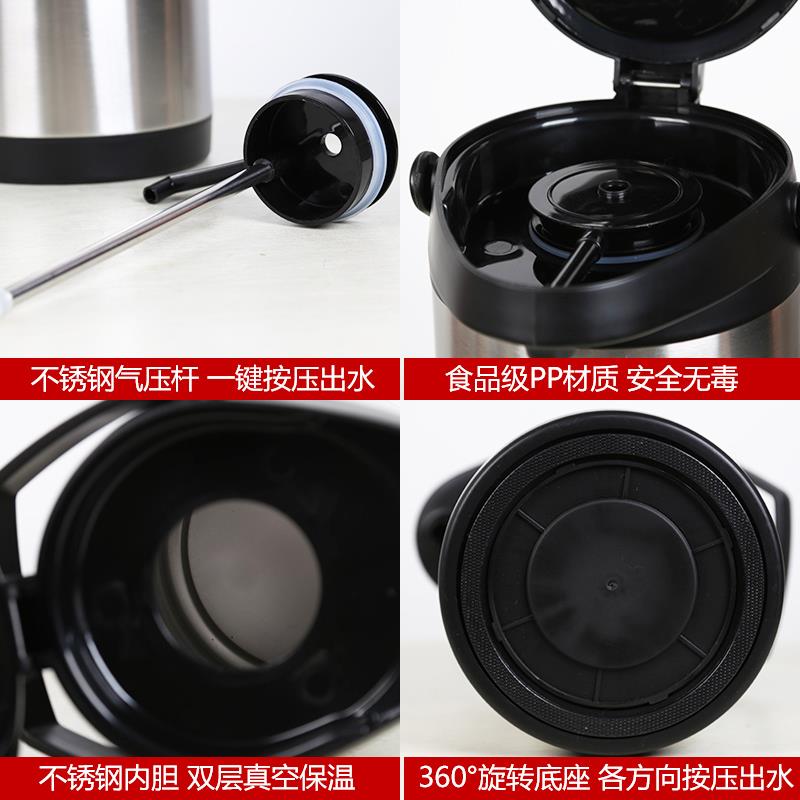 不锈钢气压杆 一键按压出水

食品级PP材质 安全无毒

不锈钢内胆 双层真空保温

360°旋转底座 各方向按压出水