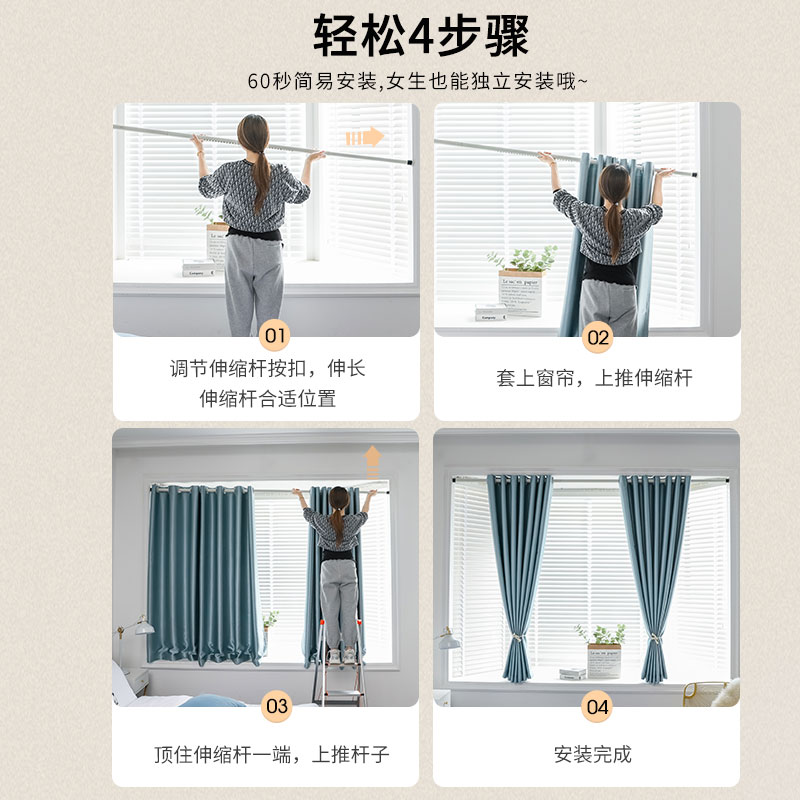 轻松4步骤

60秒简易安装,女生也能独立安装哦~

01

调节伸缩杆按扣，伸长伸缩杆合适位置

02

套上窗帘，上推伸缩杆

03

顶住伸缩杆一端，上推杆子

04

安装完成