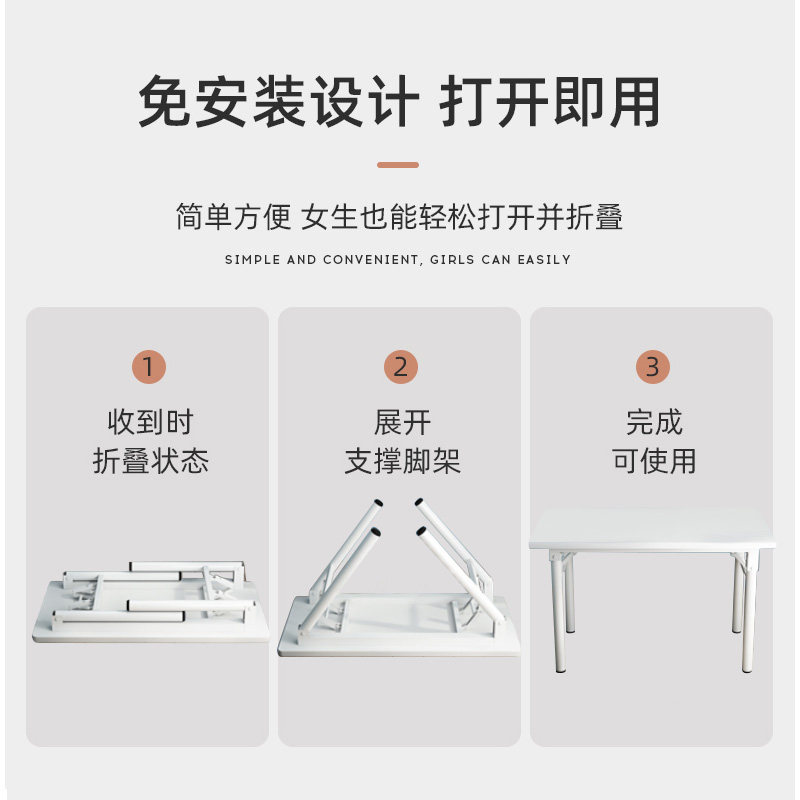 免安装设计 打开即用

简单方便 女生也能轻松打开并折叠

SIMPLE AND CONVENIENT, GIRLS CAN EASILY

1

收到时
折叠状态

2

展开
支撑脚架

3

完成
可使用