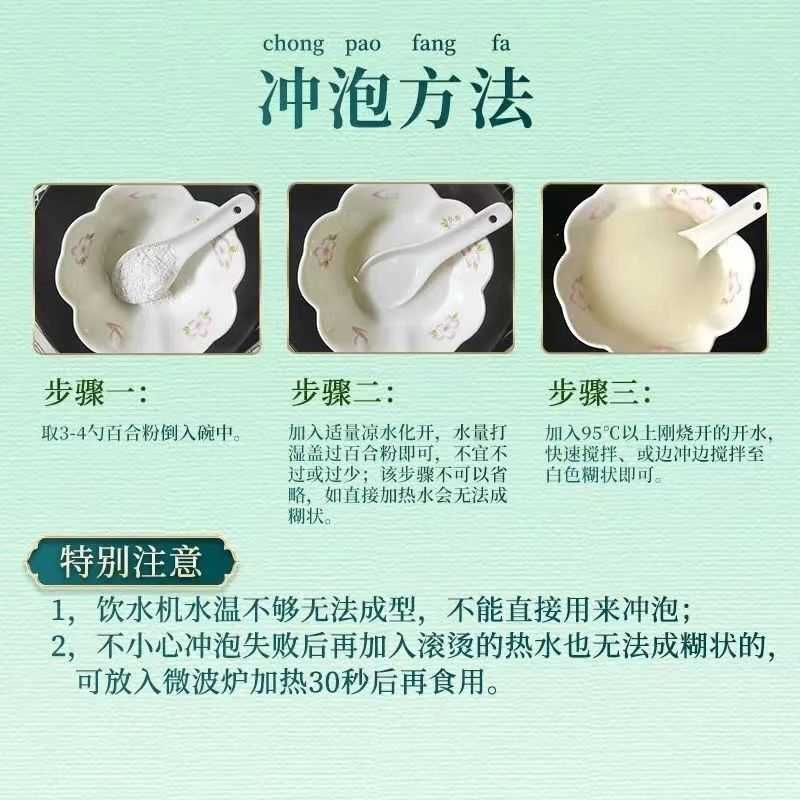 chong pao fang fa
冲泡方法

步骤一:
取3-4勺百合粉倒入碗中。

步骤二:
加入适量凉水化开，水量打湿盖过百合粉即可，不宜不过或过少；该步骤不可以省略，如直接加热水会无法成糊状。

步骤三:
加入95°C以上刚烧开的开水，快速搅拌、或边冲边搅拌至白色糊状即可。

特别注意
1，饮水机水温不够无法成型，不能直接用来冲泡；
2，不小心冲泡失败后再加入滚烫的热水也无法成糊状的，可放入微波炉加热30秒后再食用。