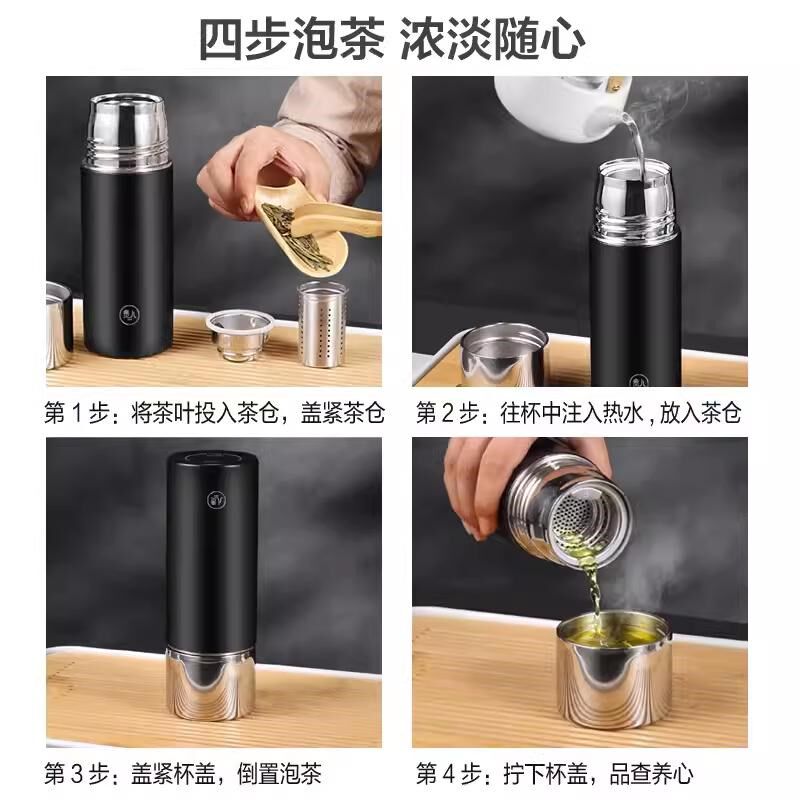 四步泡茶 浓淡随心

第 1 步：将茶叶投入茶仓，盖紧茶仓

第 2 步：往杯中注入热水，放入茶仓

第 3 步：盖紧杯盖，倒置泡茶

第 4 步：拧下杯盖，品查养心