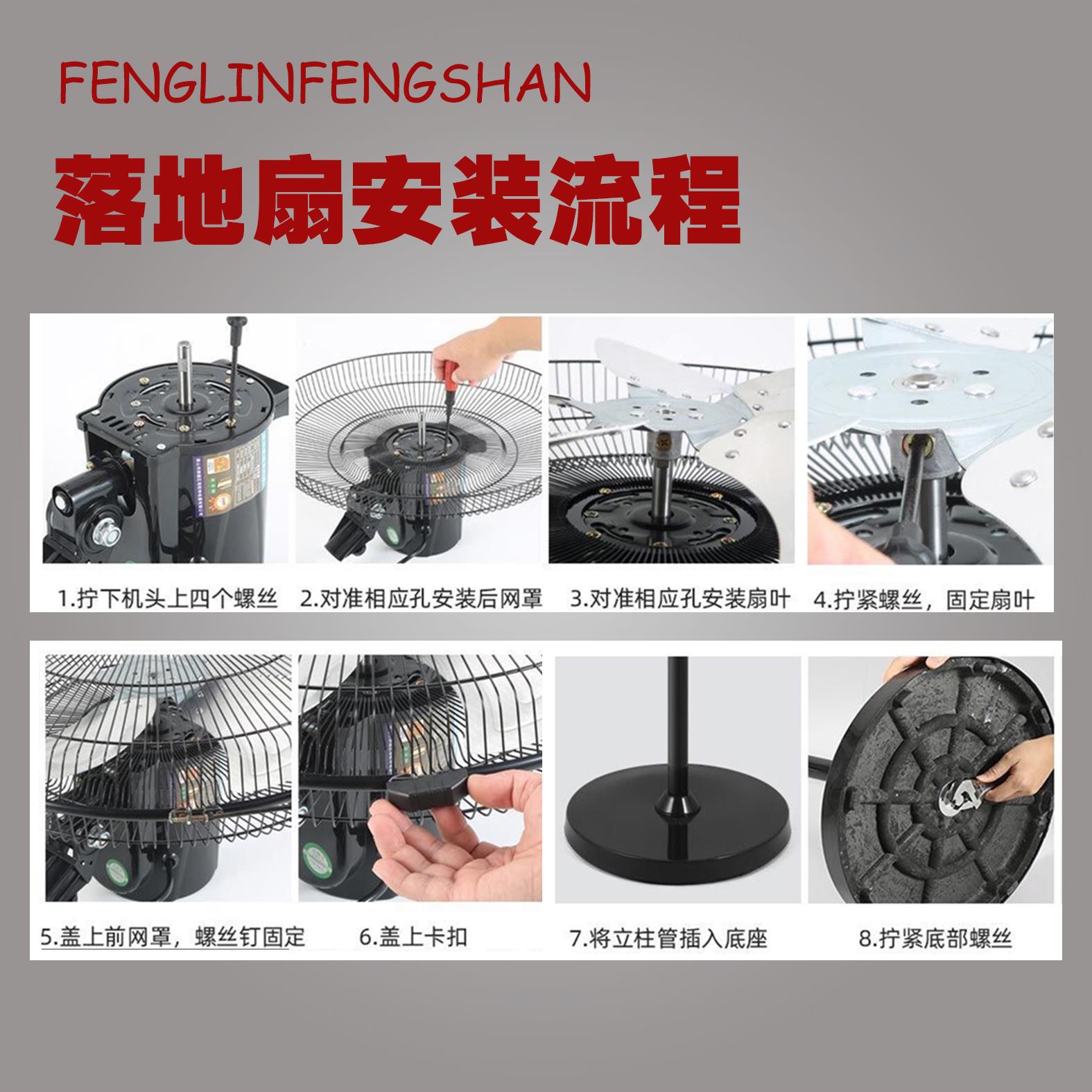 FENGLINFENGSHAN

落地扇安装流程

1.拧下机头上四个螺丝

2.对准相应孔安装后网罩

3.对准相应孔安装扇叶

4.拧紧螺丝，固定扇叶

5.盖上前网罩，螺丝钉固定

6.盖上卡扣

7.将立柱管插入底座

8.拧紧底部螺丝