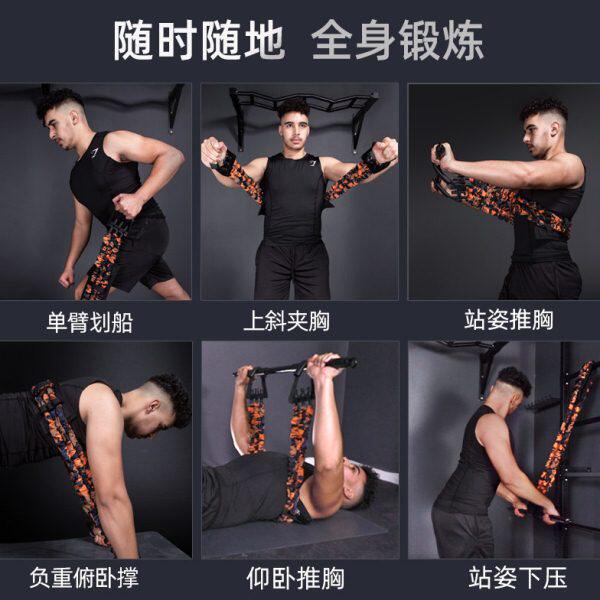 随时随地 全身锻炼

单臂划船

上斜夹胸

站姿推胸

负重俯卧撑

仰卧推胸

站姿下压