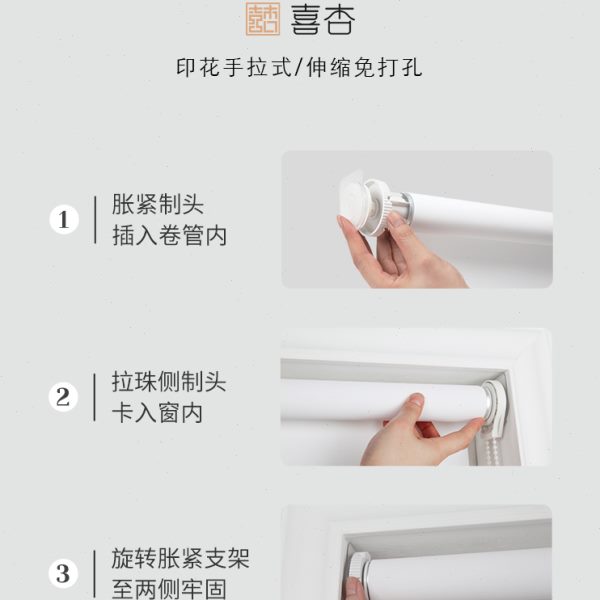 喜杏

印花手拉式/伸缩免打孔

1 胀紧制头
插入卷管内

2 拉珠侧制头
卡入窗内

3 旋转胀紧支架
至两侧牢固