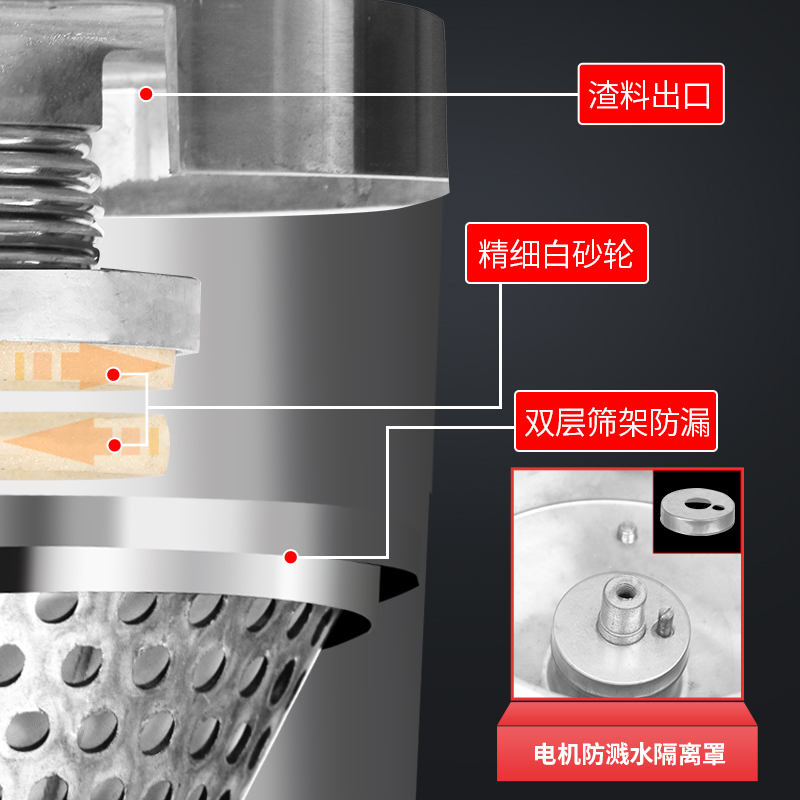 渣料出口

精细白砂轮

双层筛架防漏

电机防溅水隔离罩