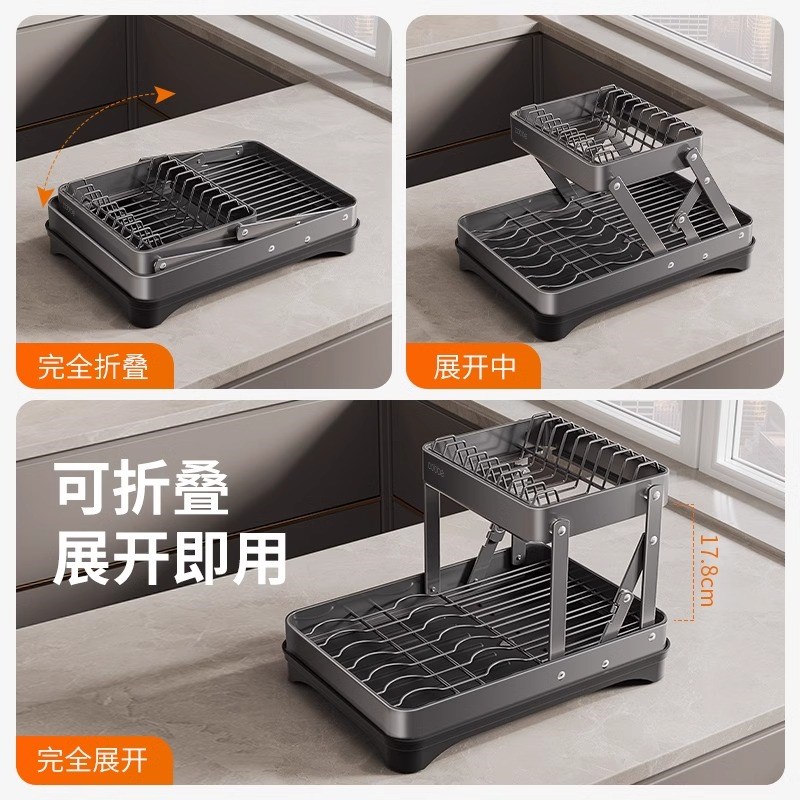 完全折叠

展开中

可折叠
展开即用

17.8cm

完全展开