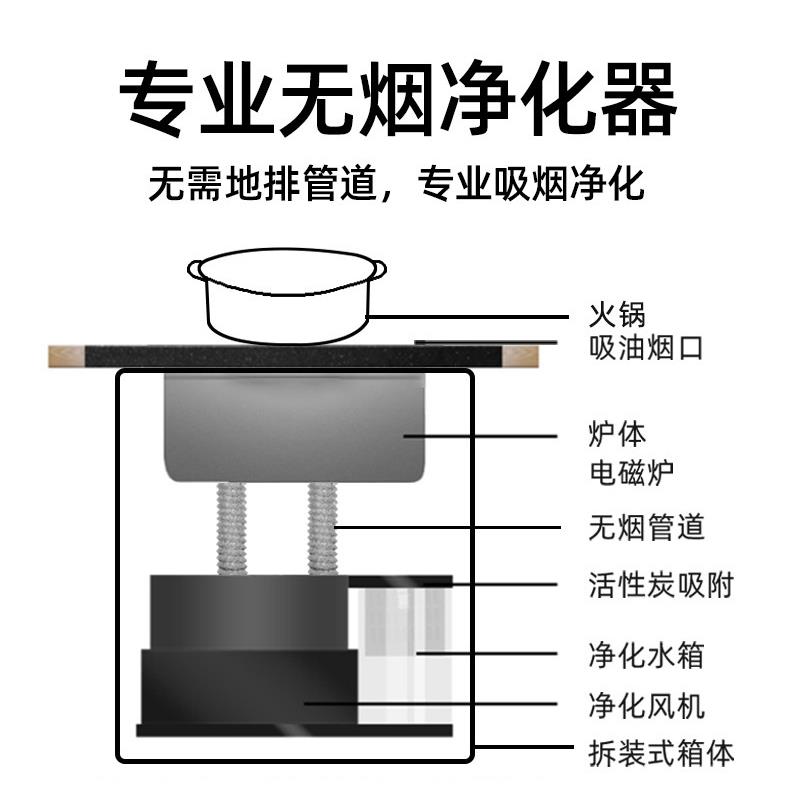 专业无烟净化器

无需地排管道，专业吸烟净化

火锅
吸油烟口
炉体
电磁炉
无烟管道
活性炭吸附
净化水箱
净化风机
拆装式箱体