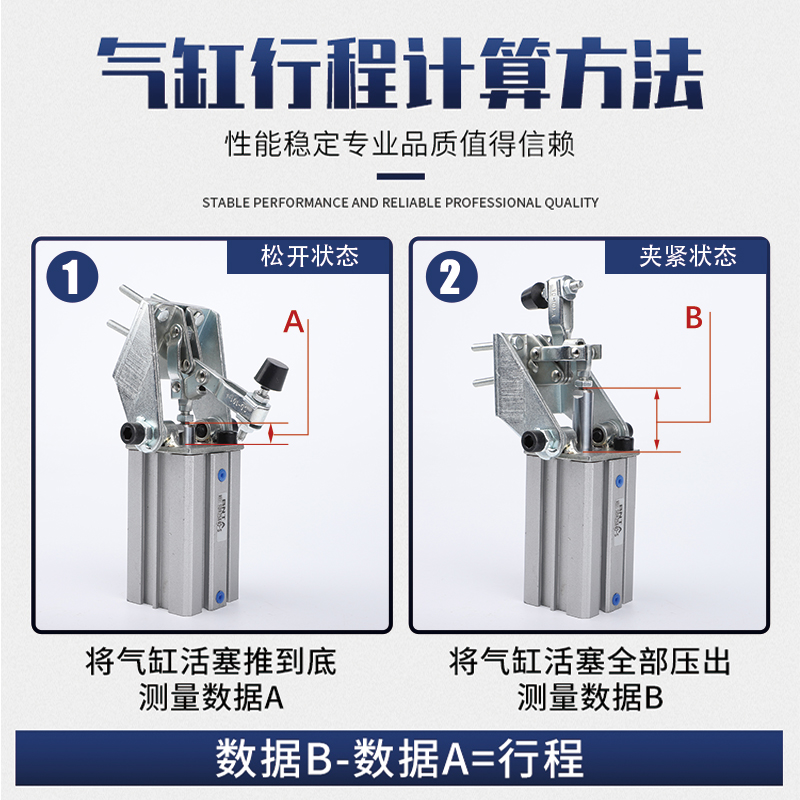 气缸行程计算方法

性能稳定专业品质值得信赖

STABLE PERFORMANCE AND RELIABLE PROFESSIONAL QUALITY

1

松开状态

A

将气缸活塞推到底
测量数据A

2

夹紧状态

B

将气缸活塞全部压出
测量数据B

数据B-数据A=行程