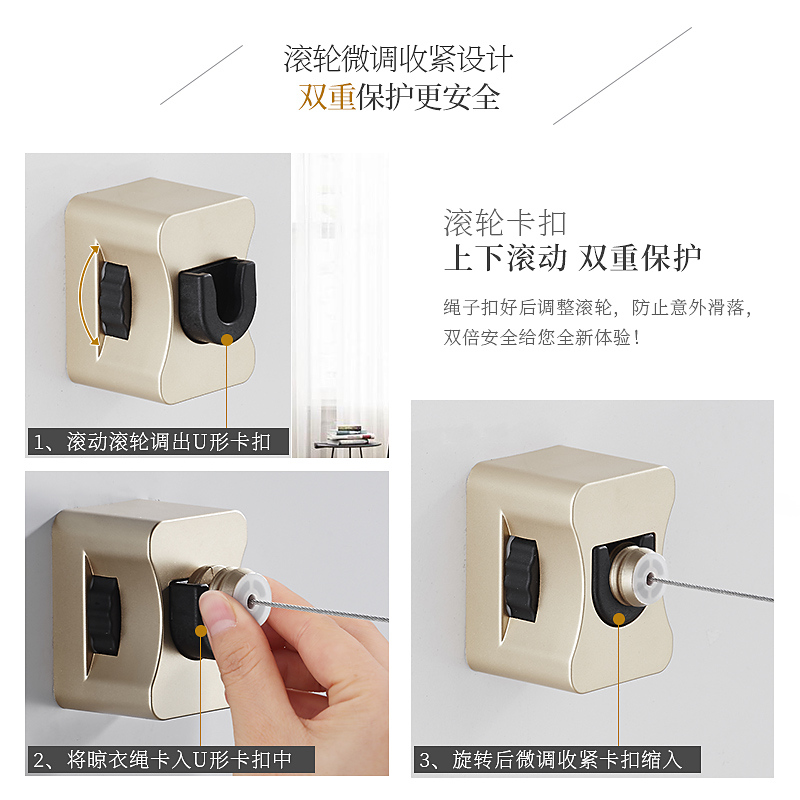 滚轮微调收紧设计
双重保护更安全

滚轮卡扣
上下滚动 双重保护

绳子扣好后调整滚轮，防止意外滑落，双倍安全给您全新体验！

1、滚动滚轮调出U形卡扣

2、将晾衣绳卡入U形卡扣中

3、旋转后微调收紧卡扣缩入